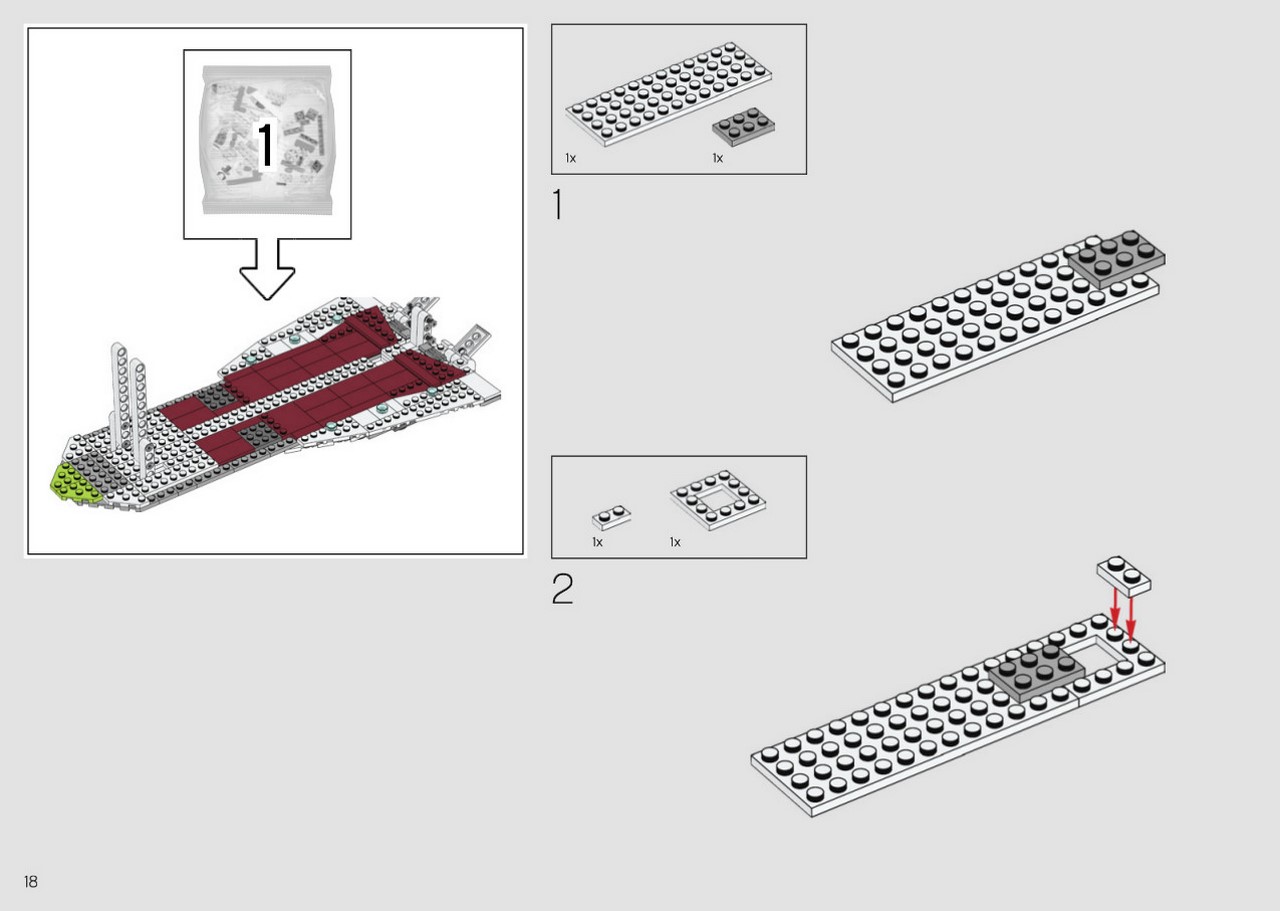 1

1x

1x

1

1x

1x

2

18