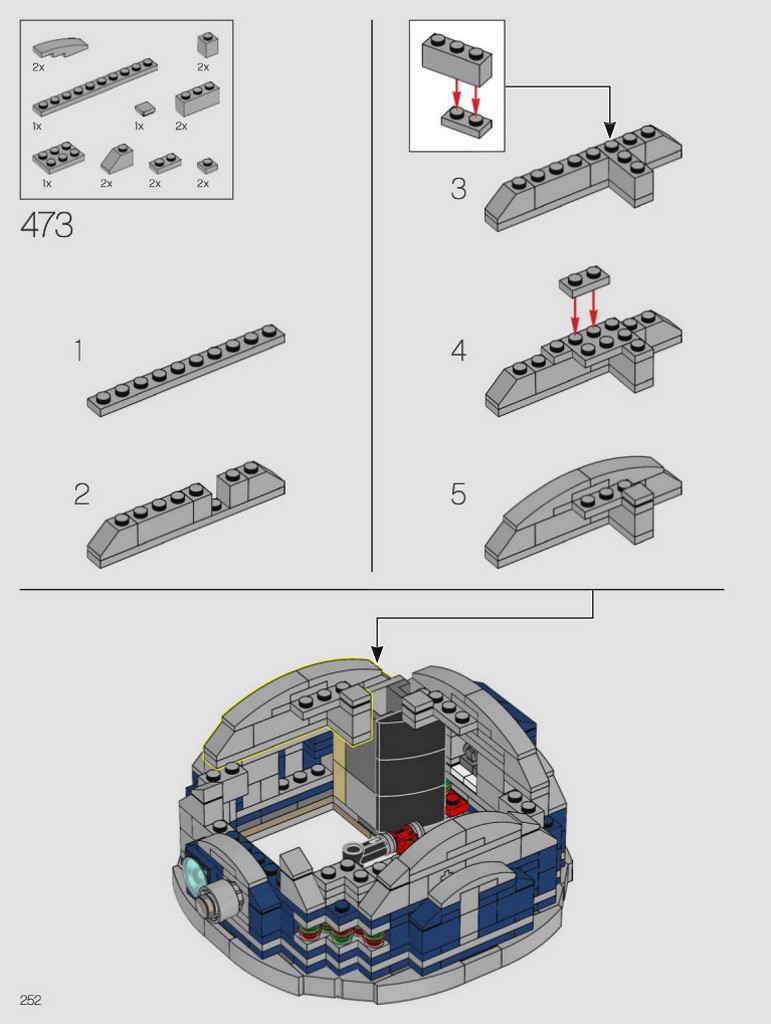 2x
2x
1x
1x
2x
1x
2x
2x
2x
473
1
2
3
4
5
252