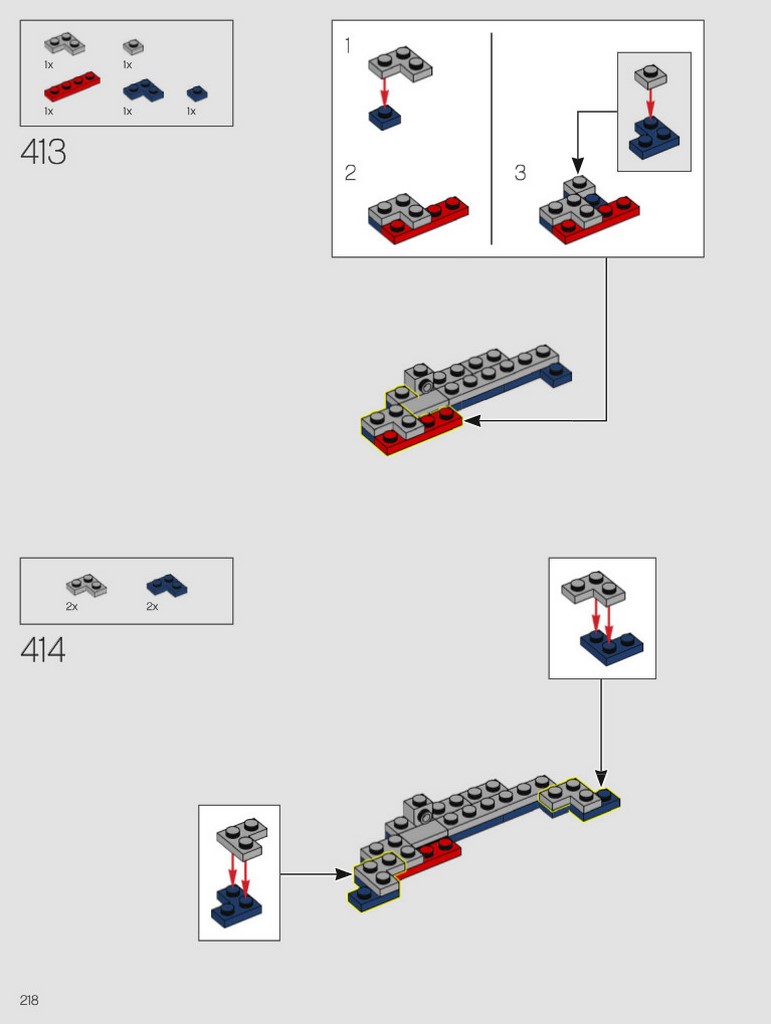 1x 1x
1x 1x 1x

413

1

2

3

2x 2x

414

218