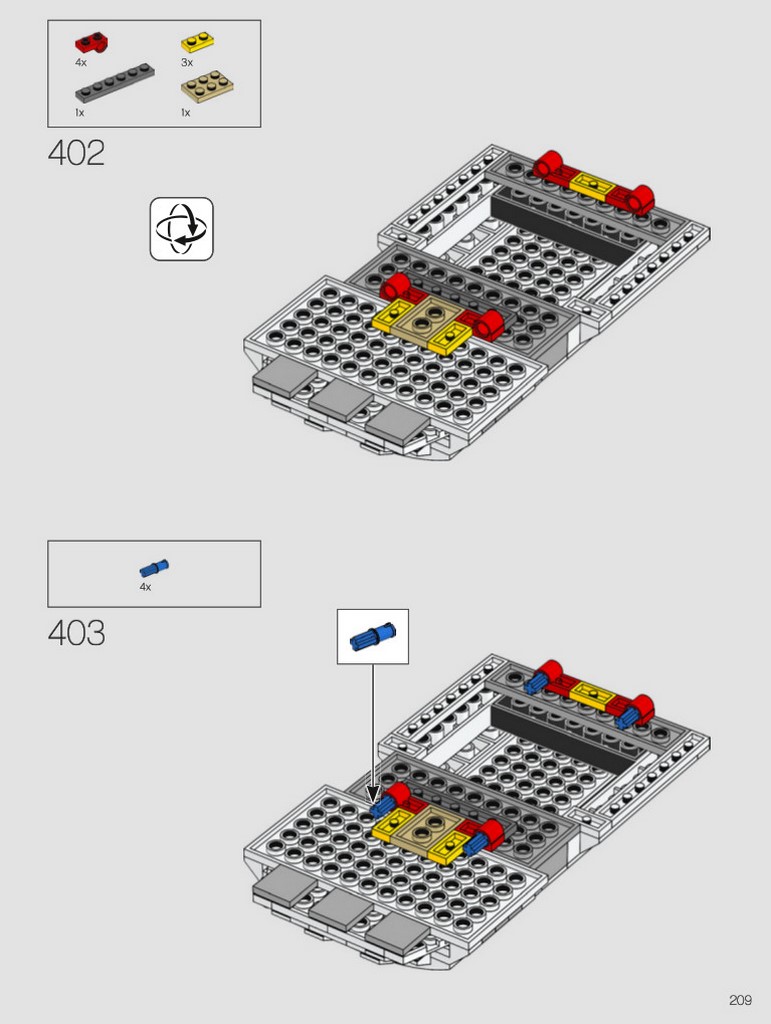 4x
3x
1x
1x

402

4x

403

209