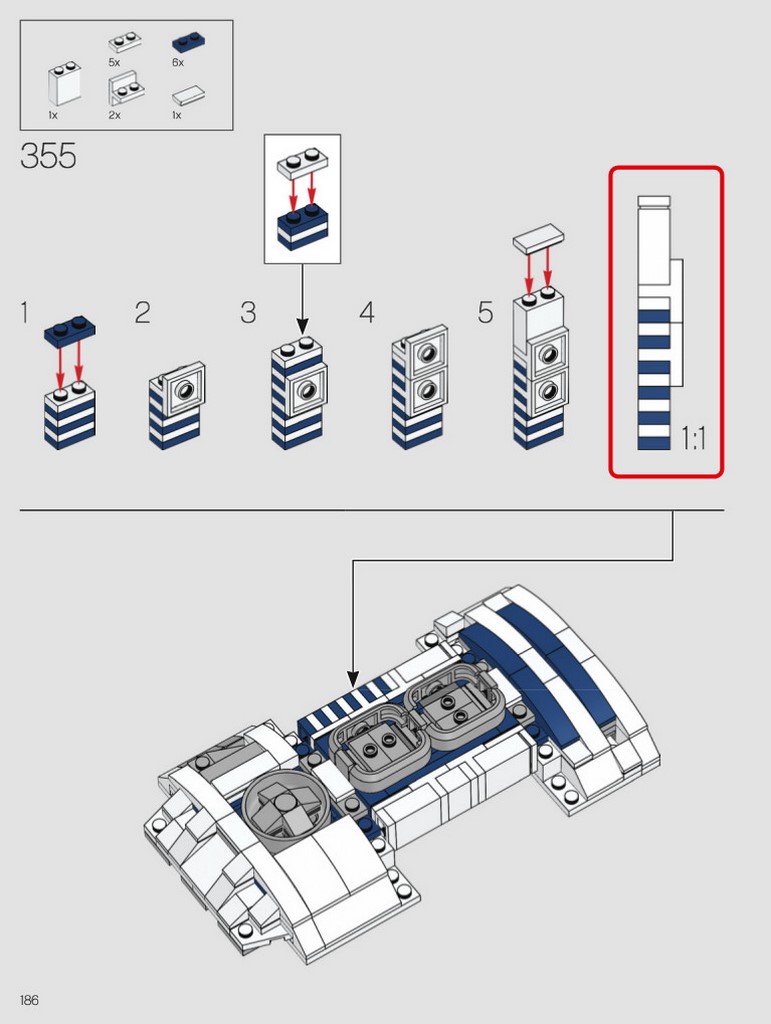 5x
6x
1x
2x
1x

355

1
2
3
4
5

1:1

186