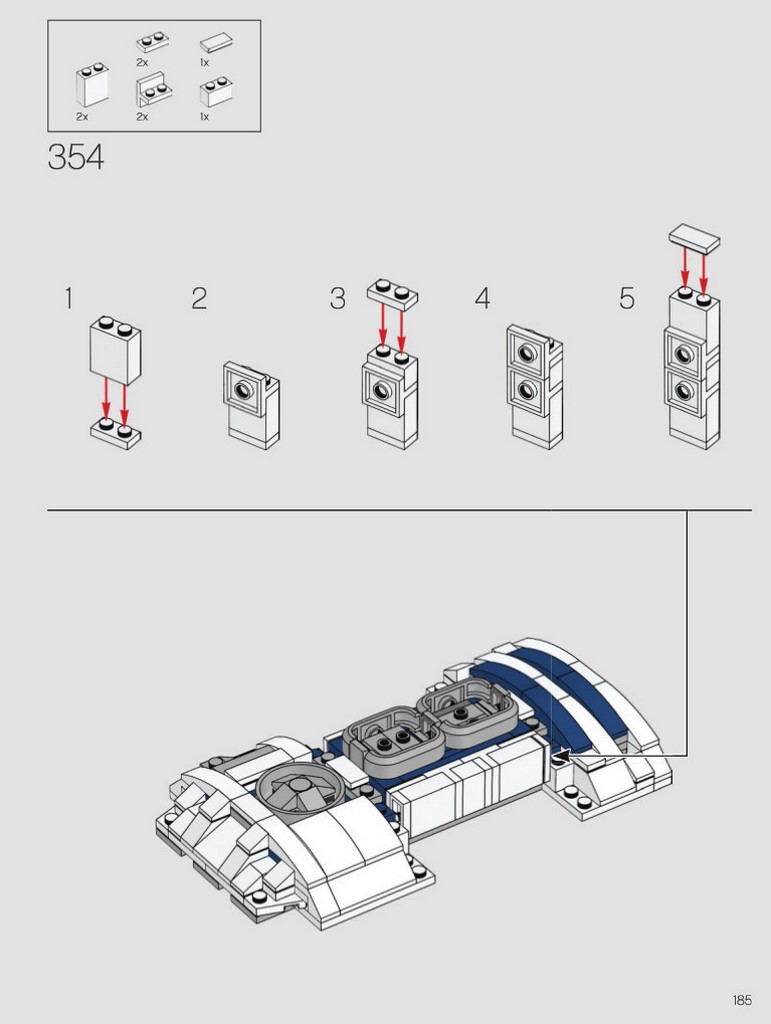 2x
1x
2x
2x
1x

354

1
2
3
4
5

185