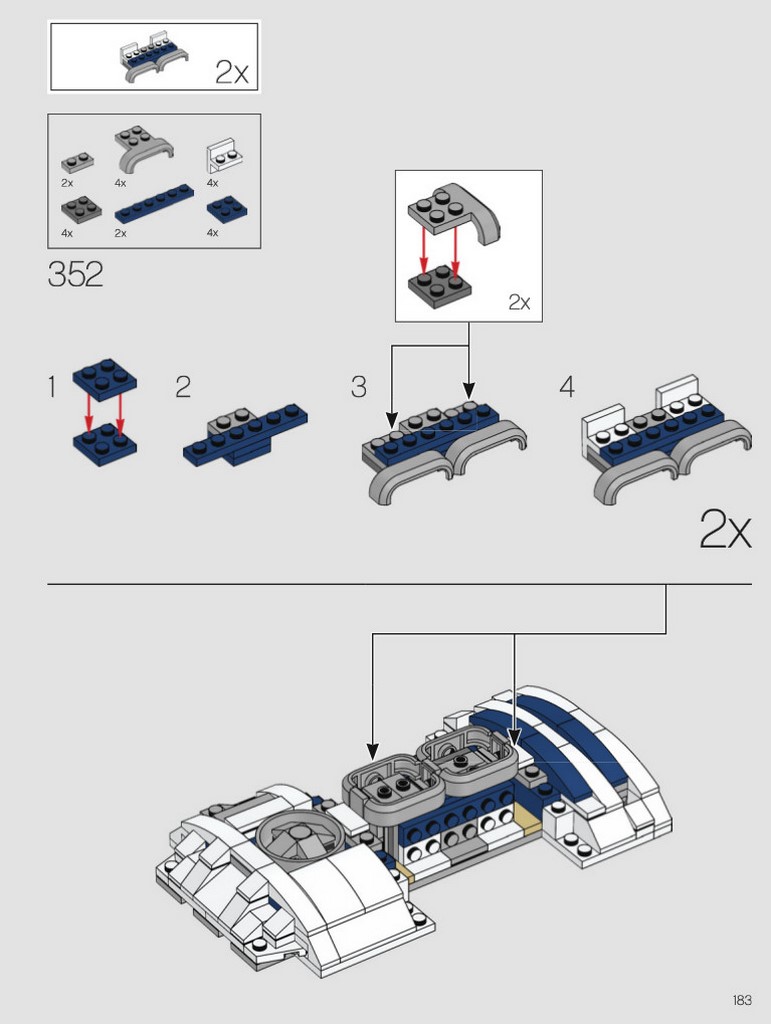 2x

2x
4x
4x
4x
2x
4x

352

2x

1
2
3
4

2x

183