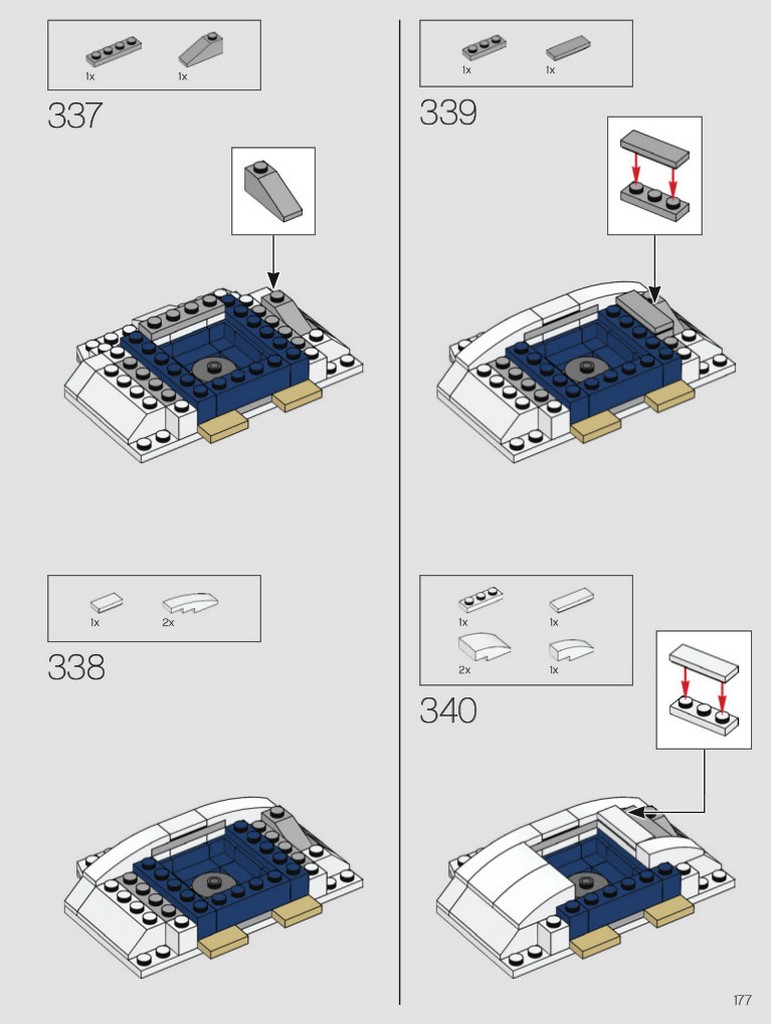 1x 1x

337

1x 2x

338

1x 1x

339

1x 1x
2x 1x

340

177