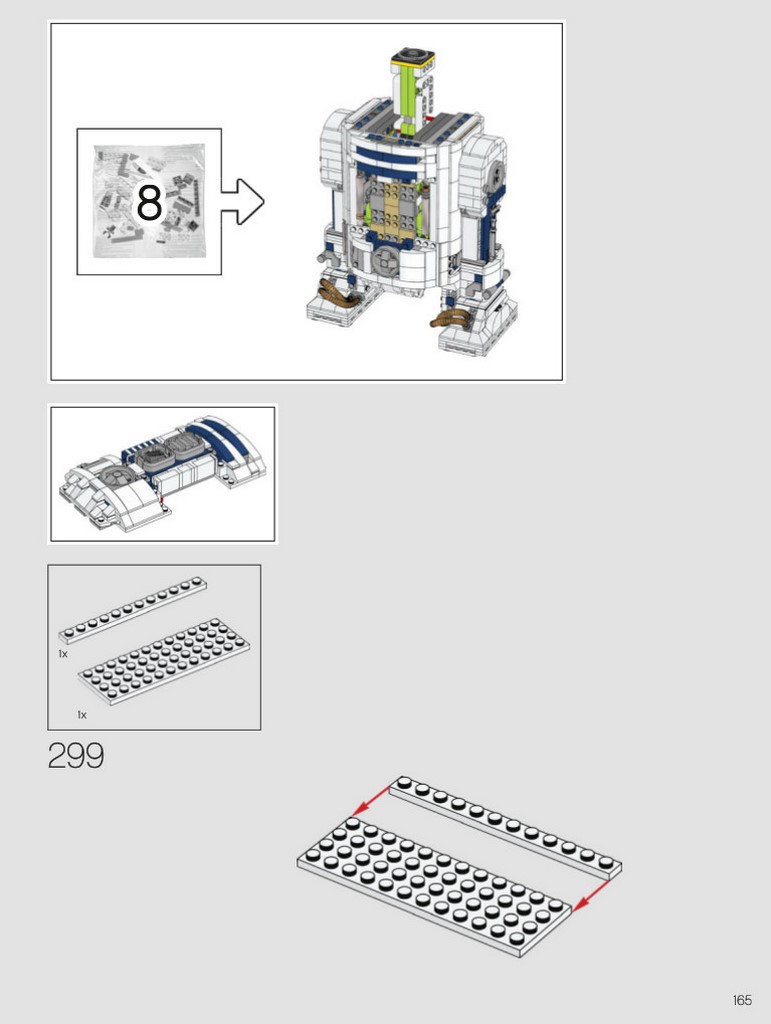 8

1x

1x

299

165