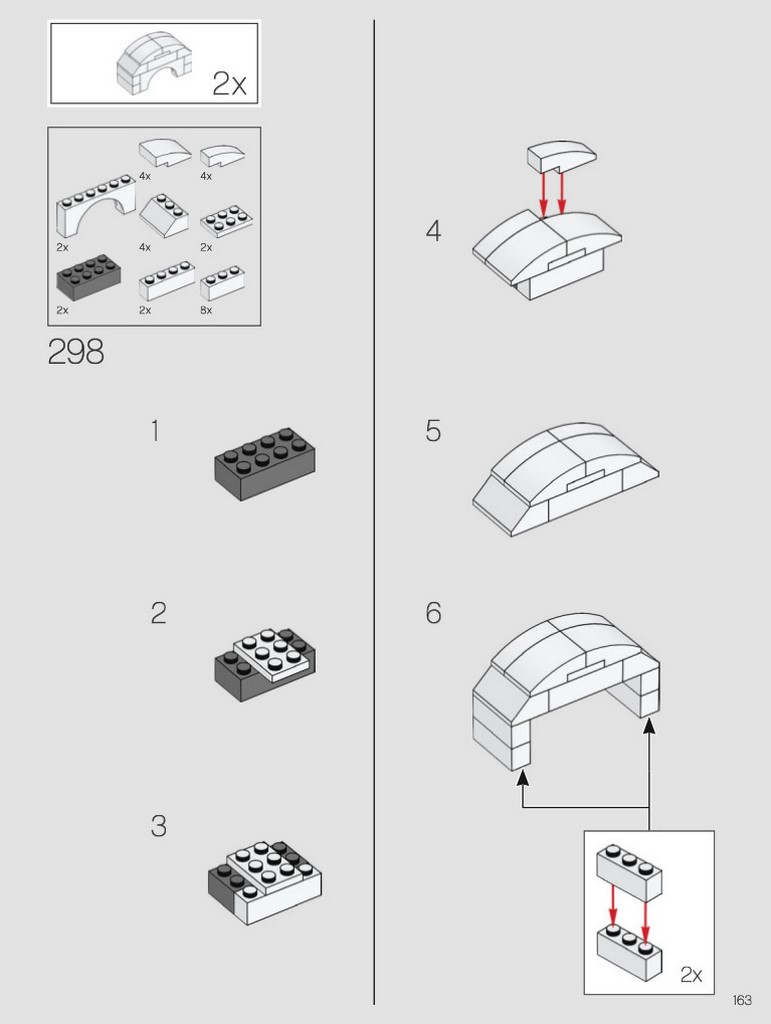 2x

4x
4x
2x
4x
2x
2x
2x
8x

298

1

2

3

4

5

6

2x

163