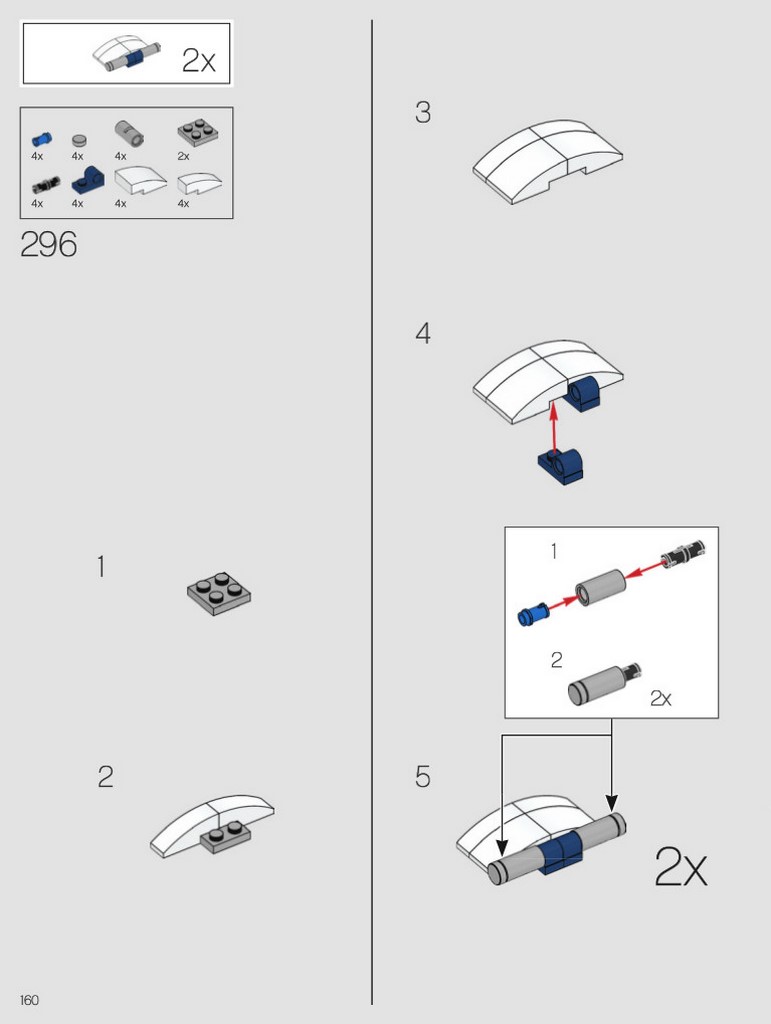 2x

4x 4x 4x 2x
4x 4x 4x 4x

296

1

2

3

4

1

2

2x

5

2x

160