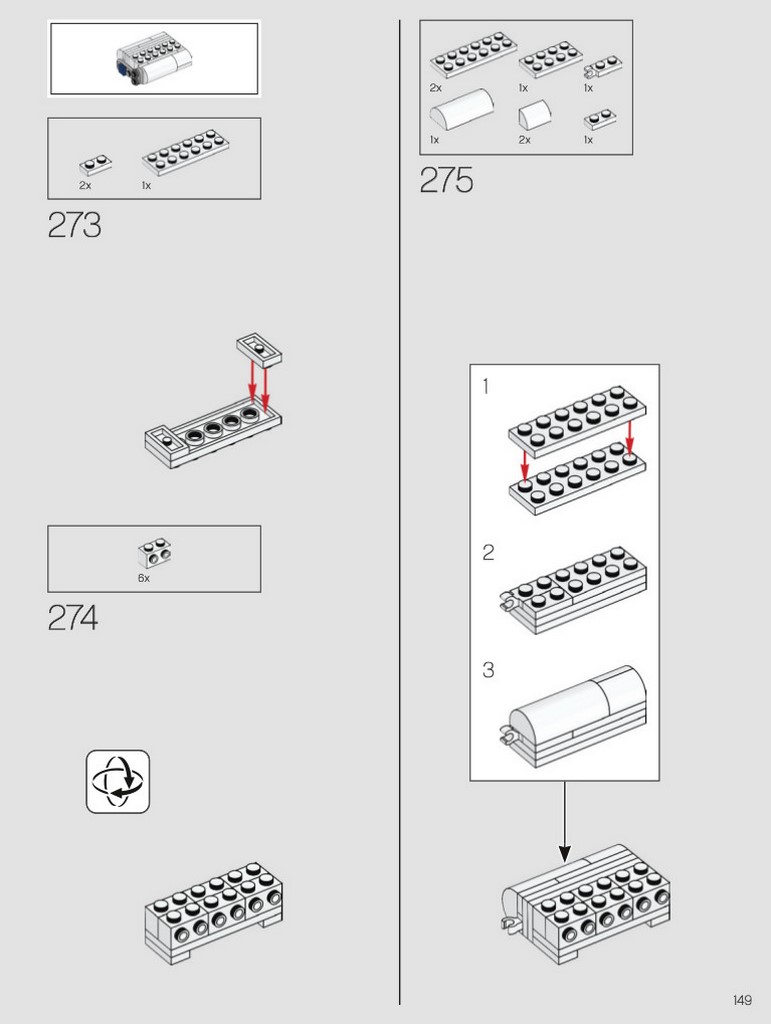 2x 1x

273

6x

274

2x 1x 1x
1x 2x 1x

275

1

2

3

149