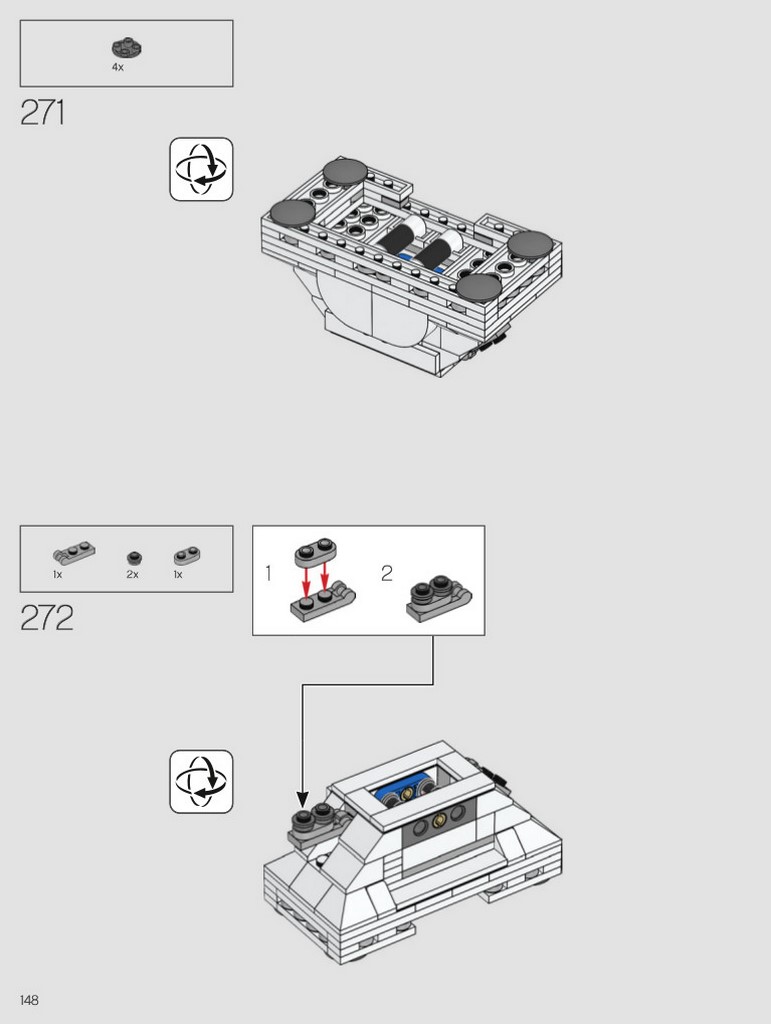 4x

271

1x 2x 1x

272

1

2

148