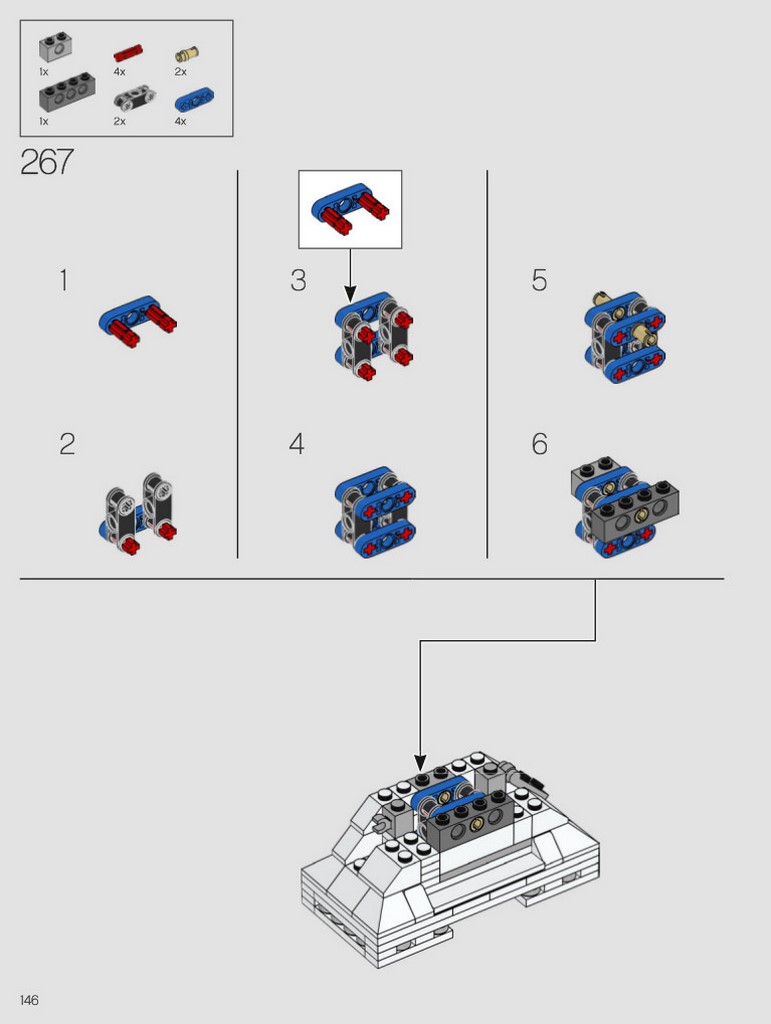 1x
4x
2x
1x
2x
4x

267

1

2

3

4

5

6

146