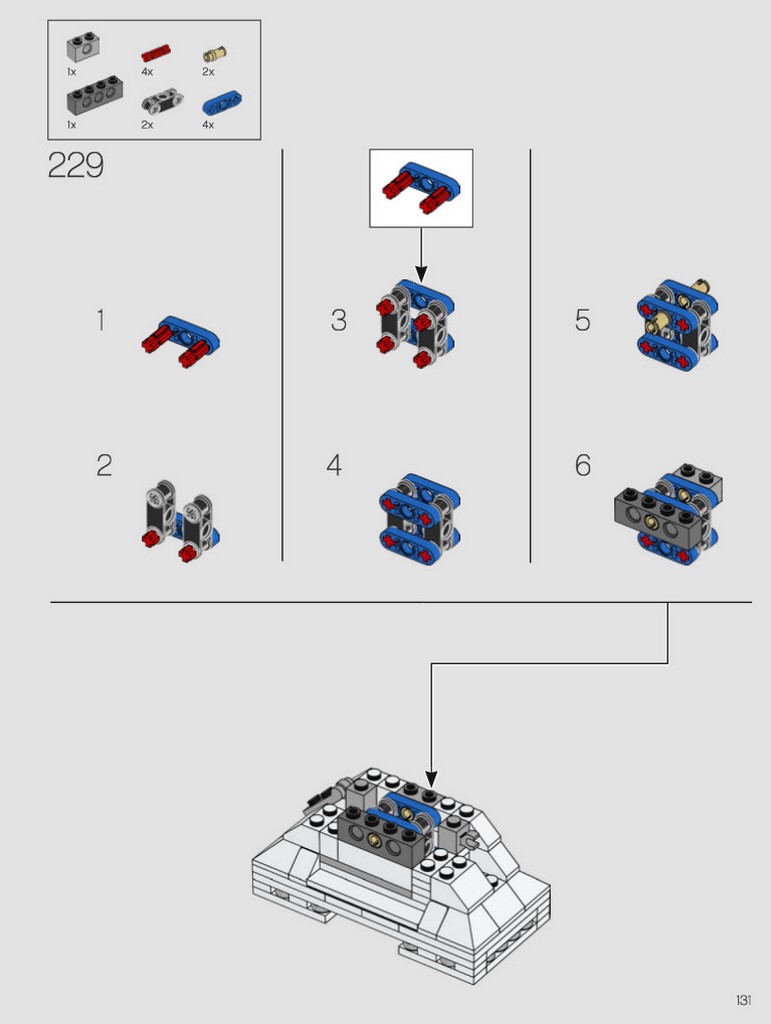 1x
4x
2x
1x
2x
4x

229

1

2

3

4

5

6

131