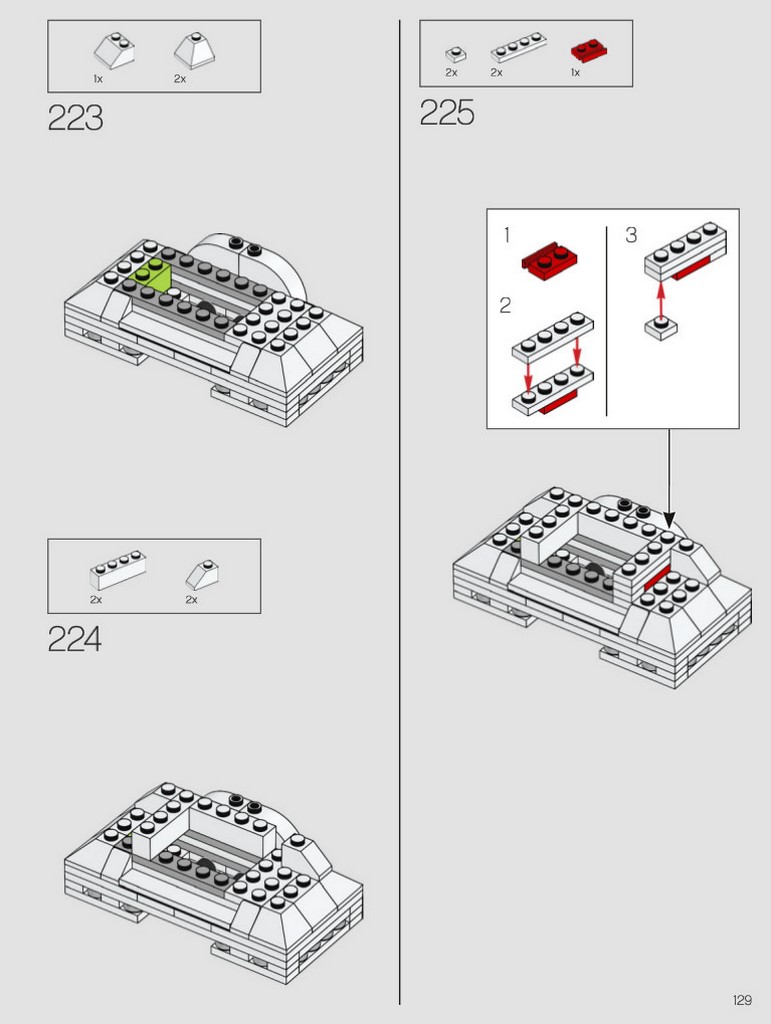 1x 2x

223

2x 2x

224

2x 2x 1x

225

1

2

3

129