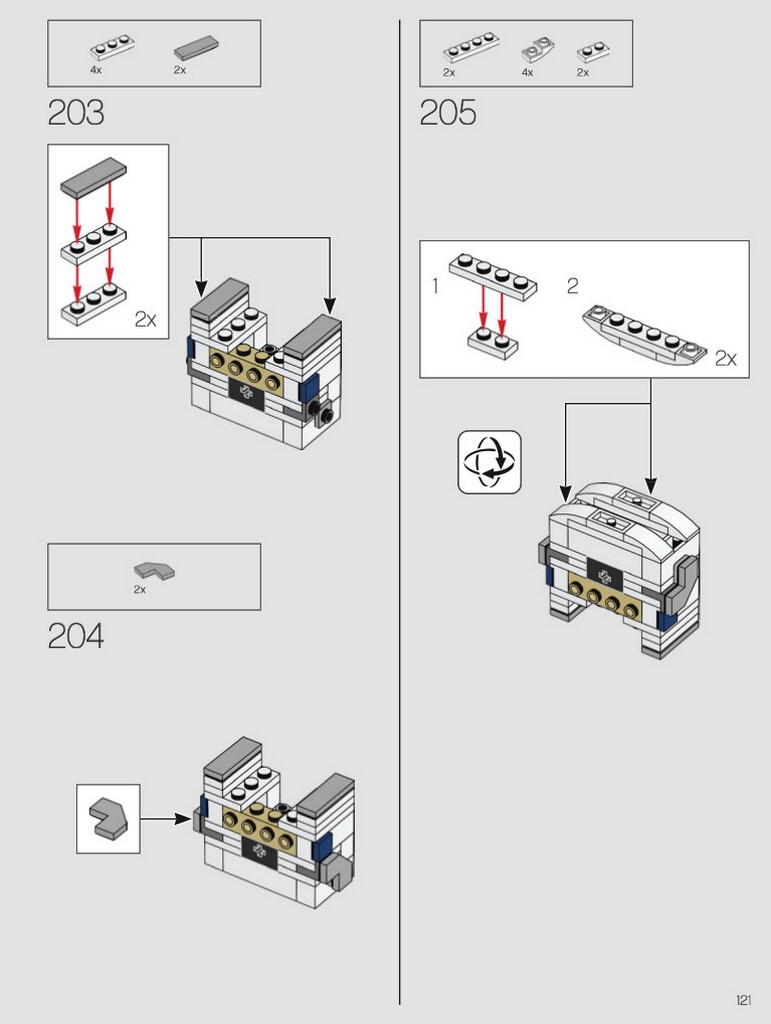 4x 2x

203

2x

2x

204

2x 4x 2x

205

1 2

2x

121