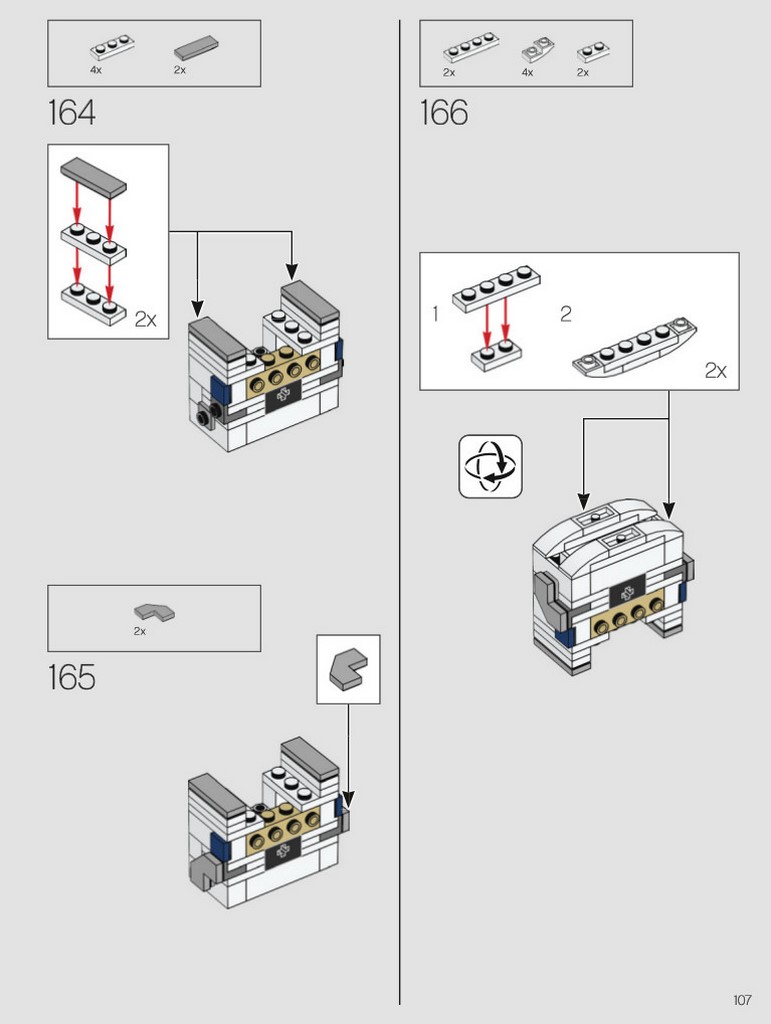 4x
2x

164

2x

2x

165

2x
4x
2x

166

1

2

2x

107