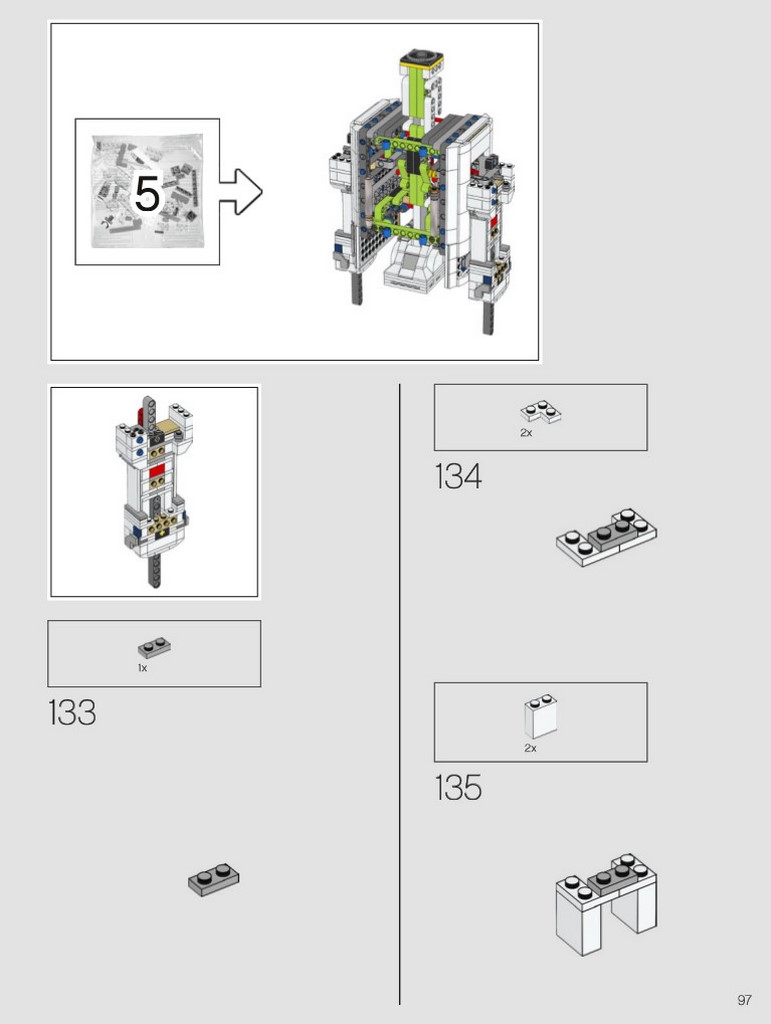 5

1x

133

2x

134

2x

135

97