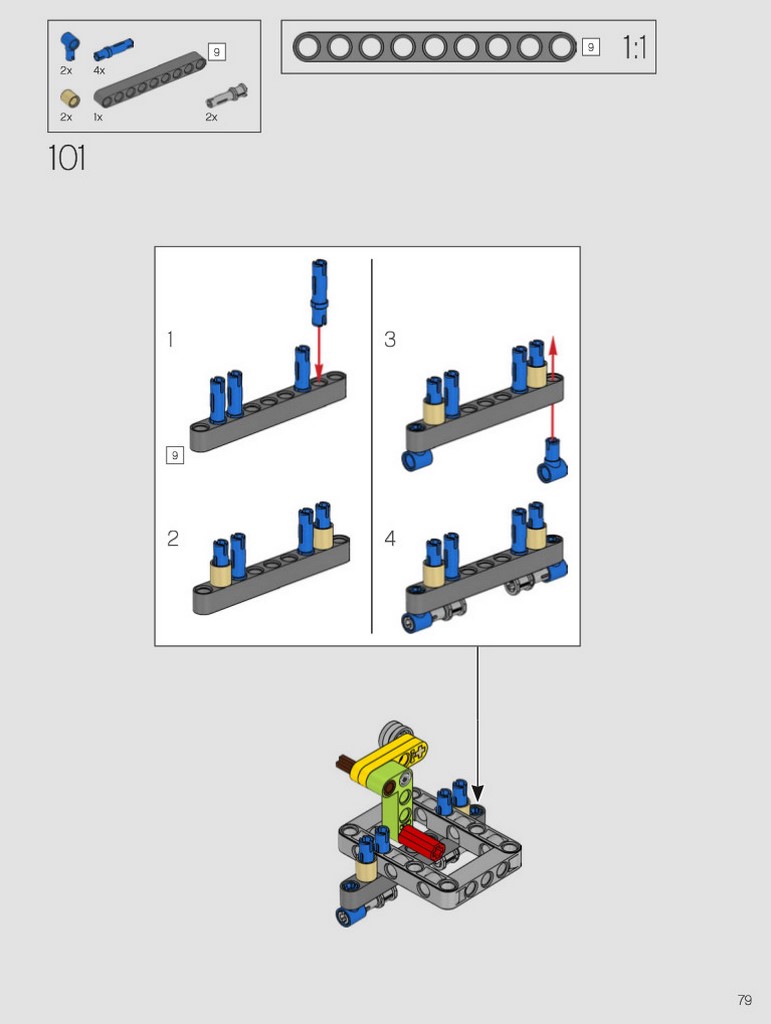 2x
4x
9
2x
1x
2x
9
1:1
101
1
9
2
3
4
79