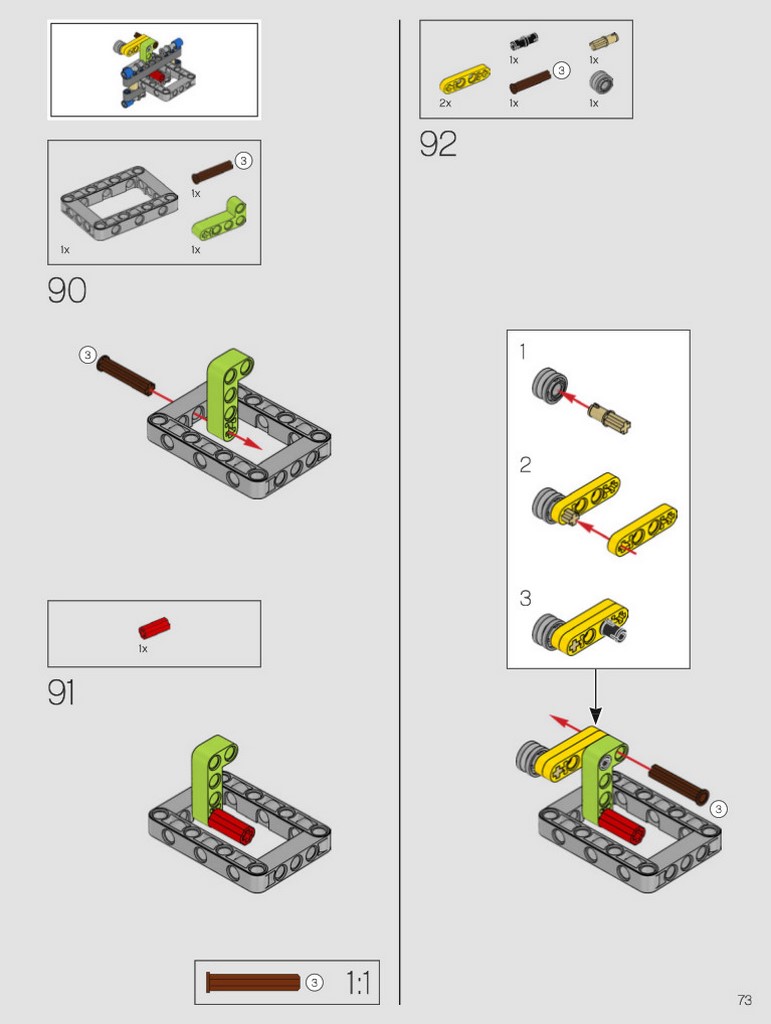 3
1x
1x
1x
90
3
1x
91
3
1:1
1x
1x
3
2x
1x
1x
92
1
2
3
3
73