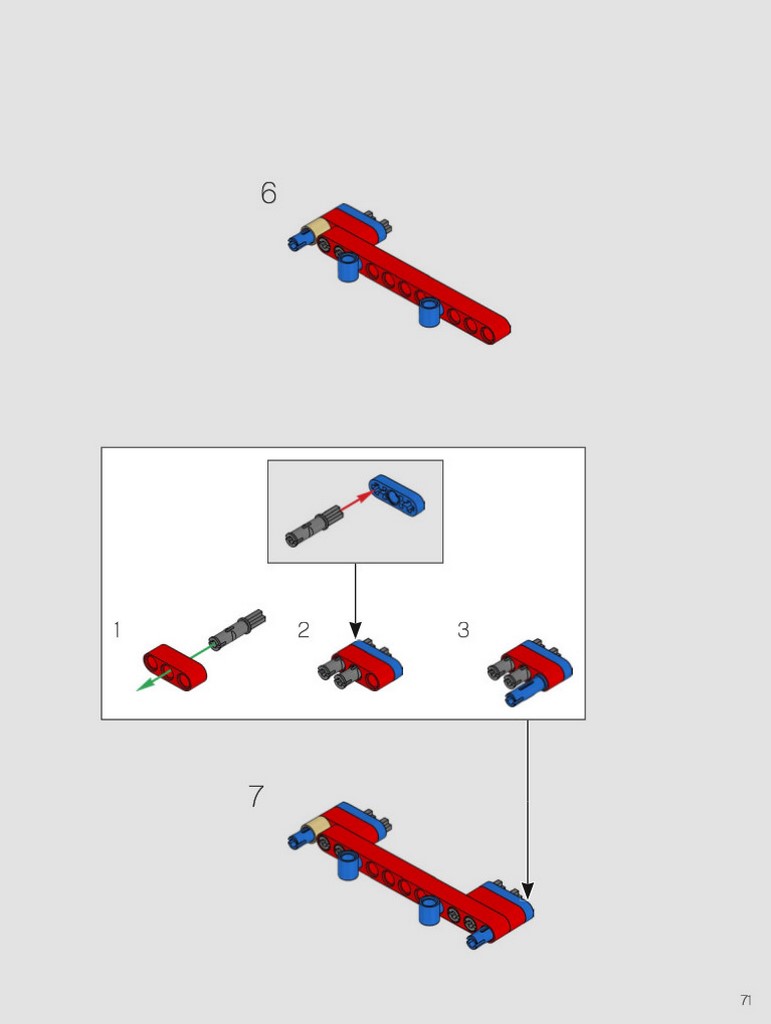 6

1

2

3

7

71