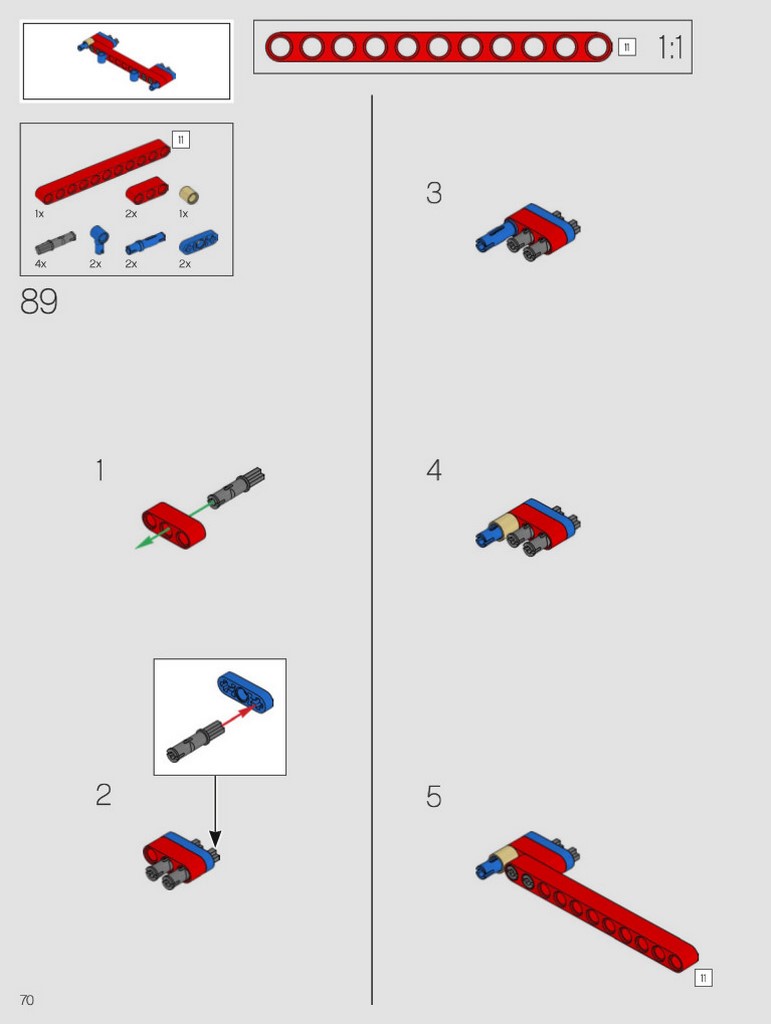 11
1:1

11
1x
2x
1x
4x
2x
2x
2x

89

1

2

3

4

5

11

70