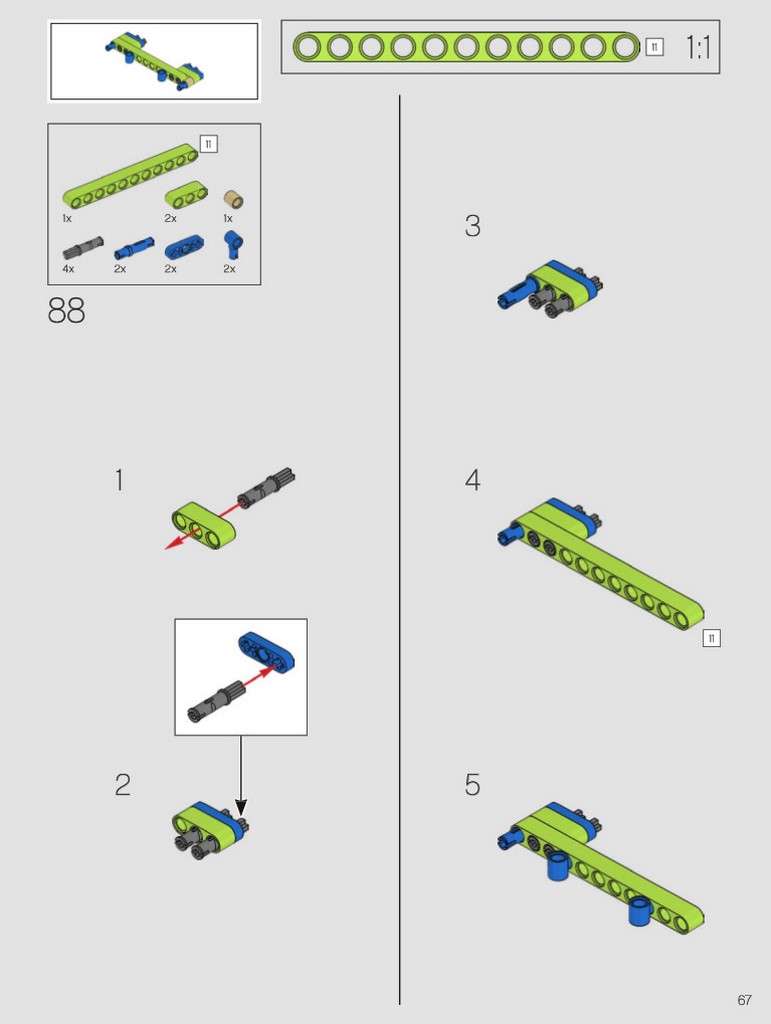 11 1:1

11

1x 2x 1x

4x 2x 2x 2x

88

1

2

3

4

11

5

67