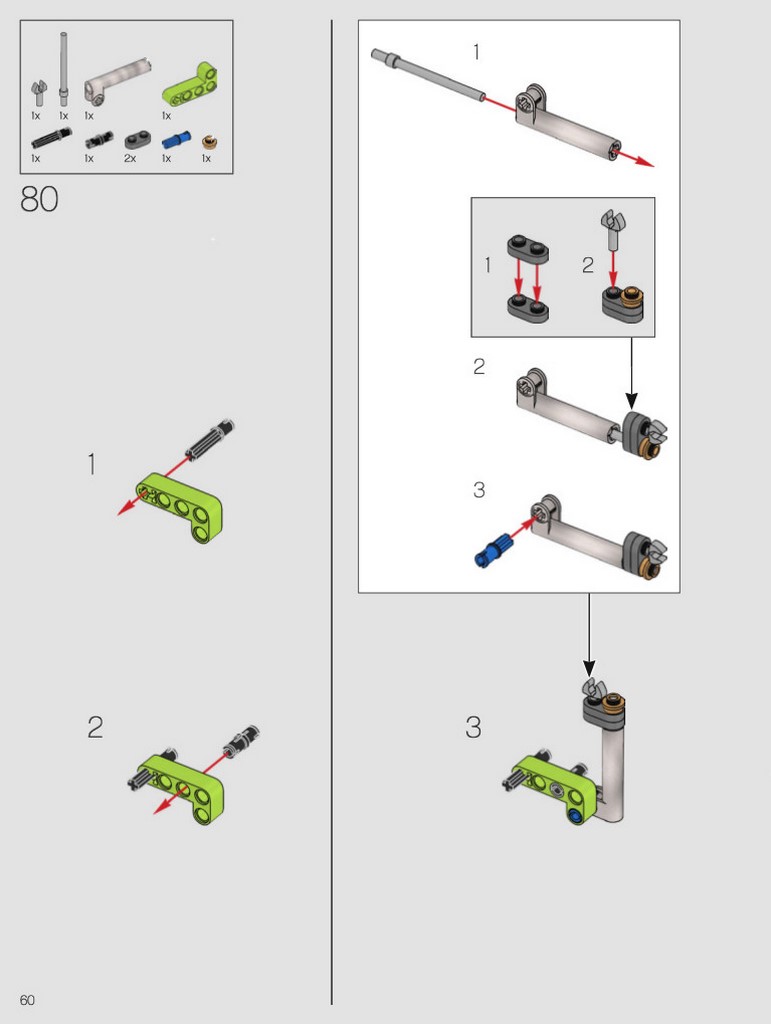 1x 1x 1x 1x
1x 1x 2x 1x 1x

80

1

2

1

1 2

2

3

3

60