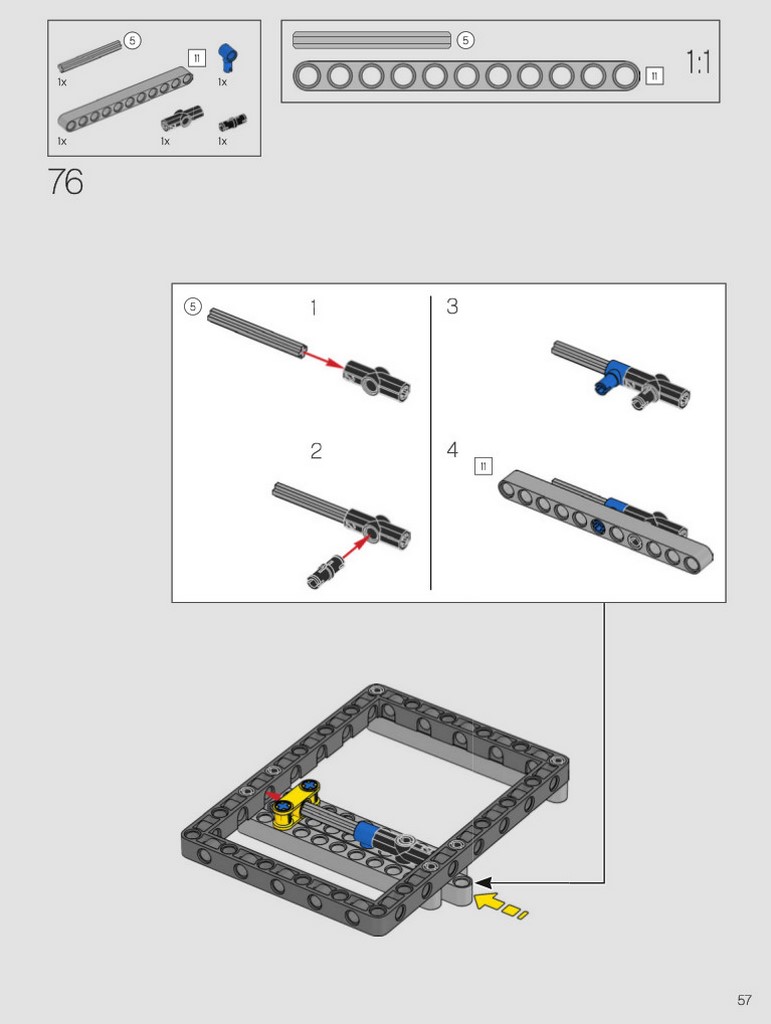 5
11
1x
1x
1x
1x
1x

5
11
1:1

76

5
1
2
3
4
11

57