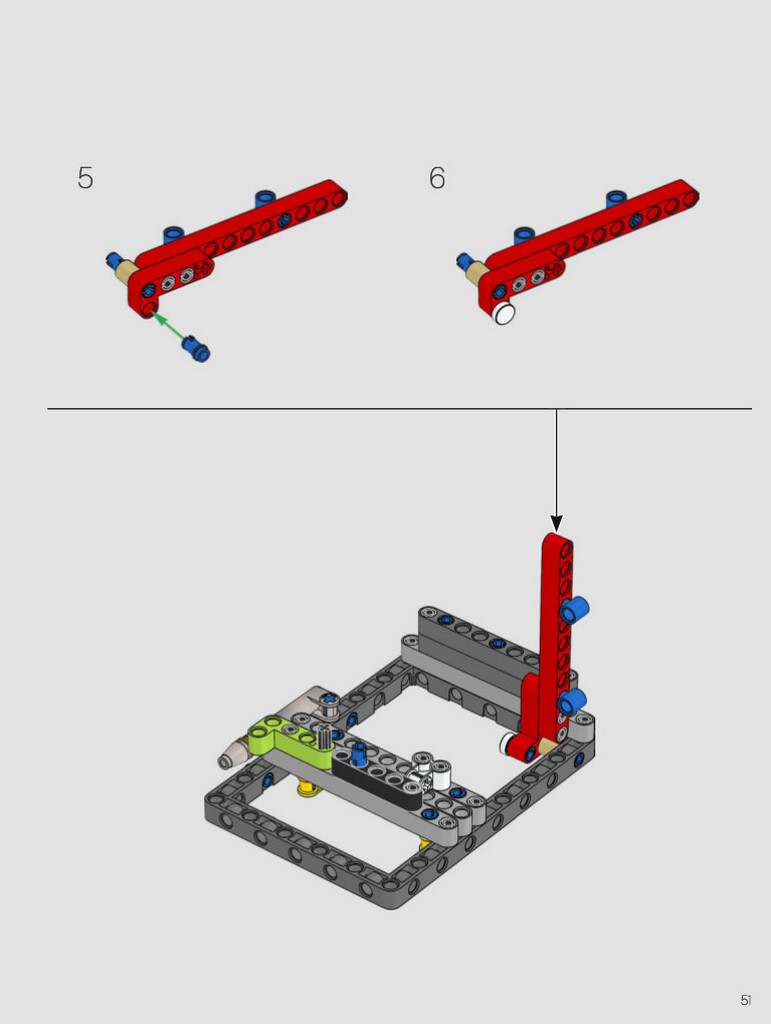 5

6

51