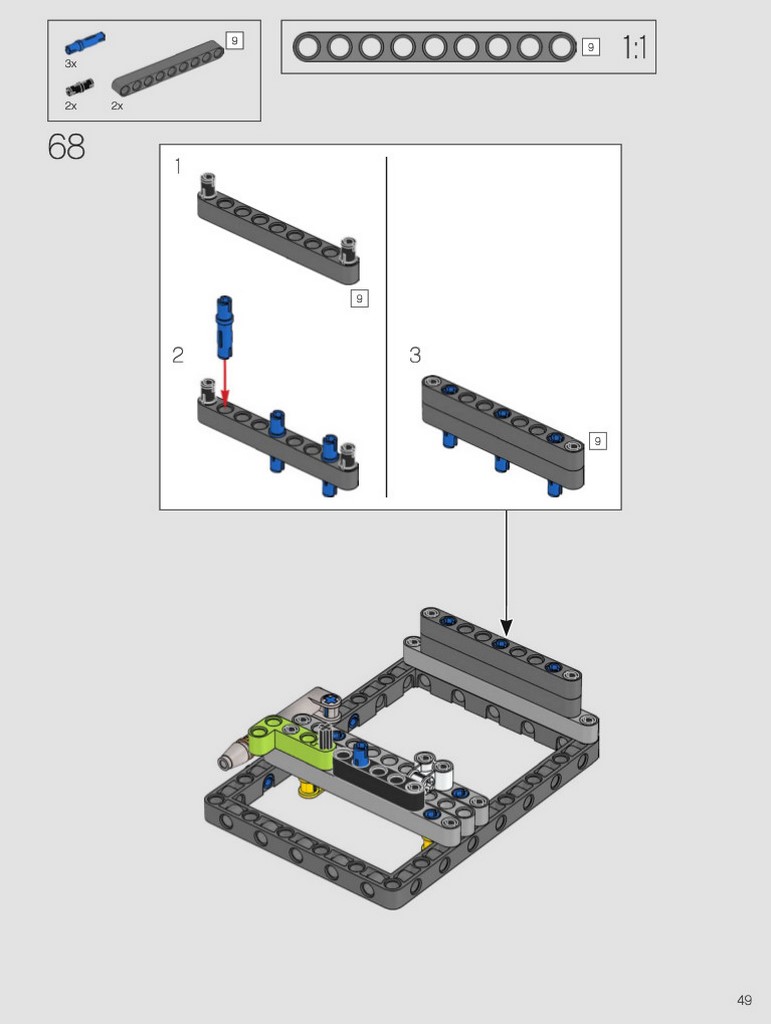 3x
2x
2x
9
9
1:1

68

1
9
2
3
9

49