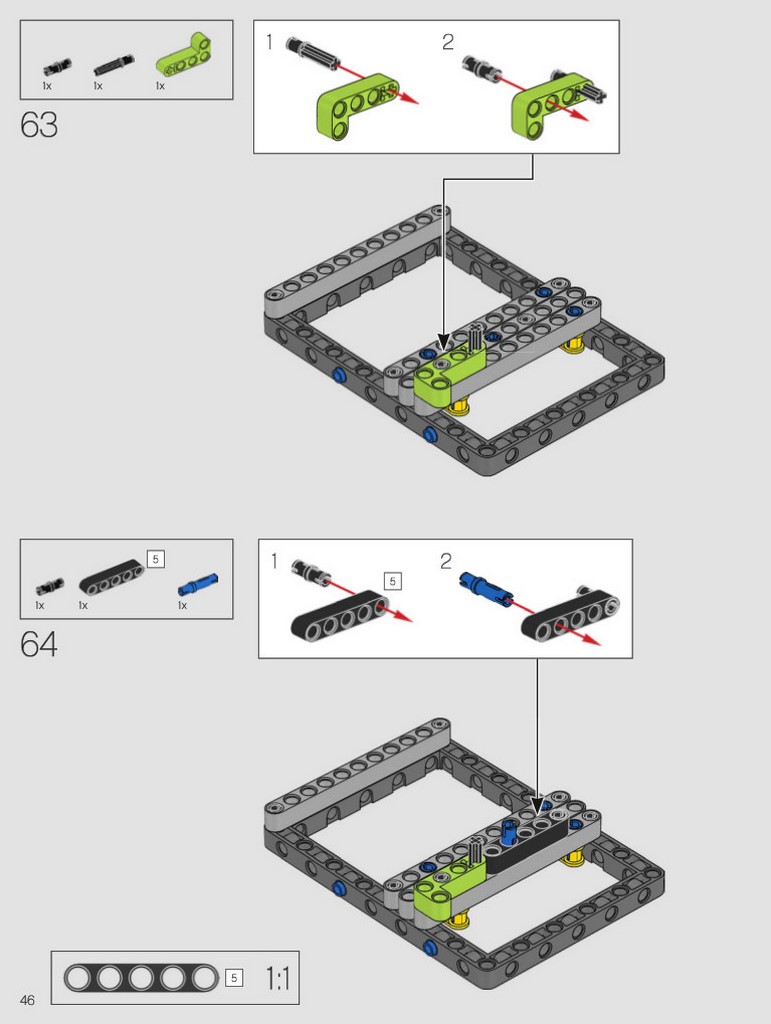 1x 1x 1x

63

1

2

5

1x 1x 1x

64

1

5

2

5 1:1

46