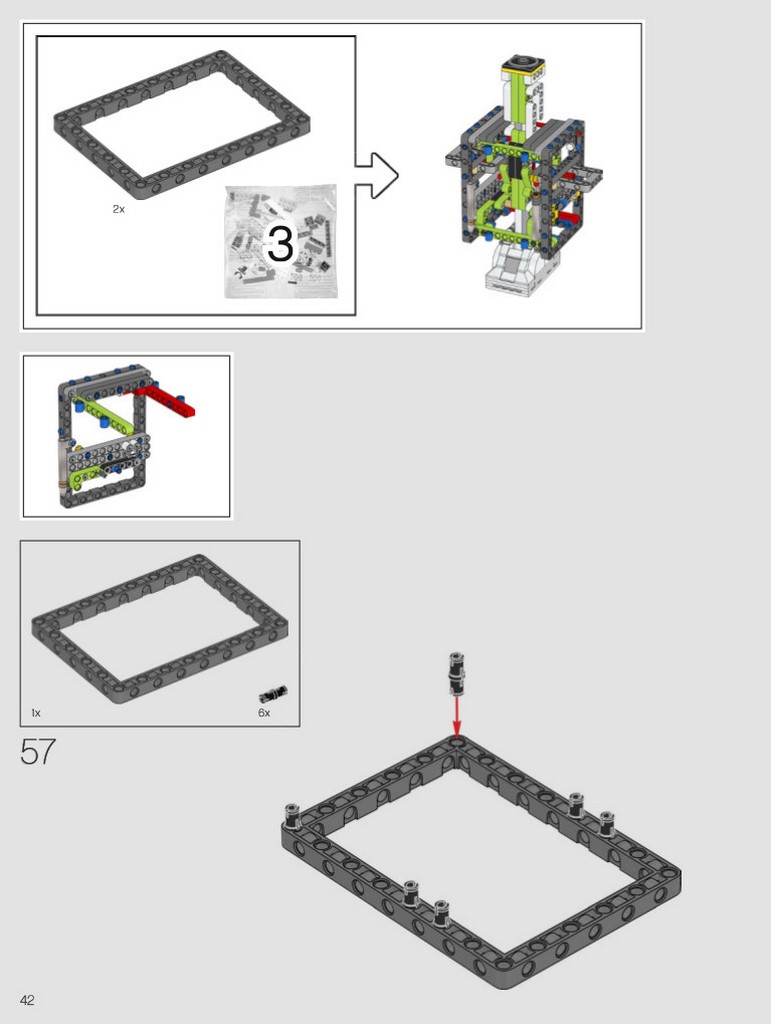 2x

3

1x

6x

57

42