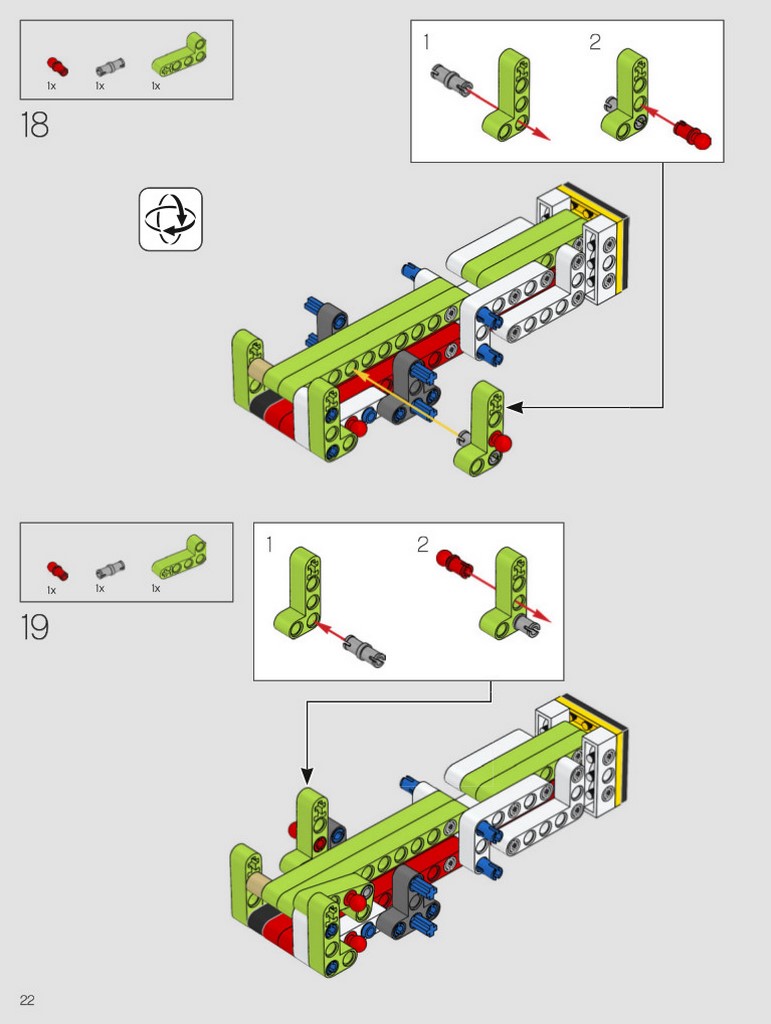 1x 1x 1x

18

1 2

1x 1x 1x

19

1 2

22