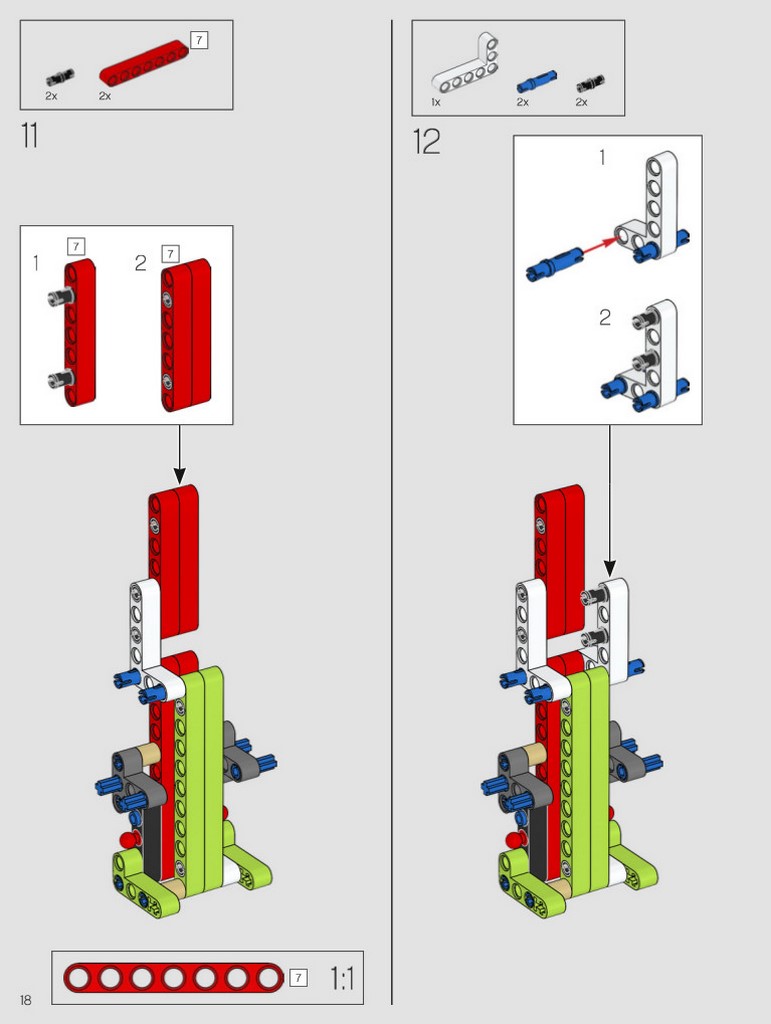 2x
2x
7

11

1
7
2
7

7
1:1

18

1x
2x
2x

12

1

2