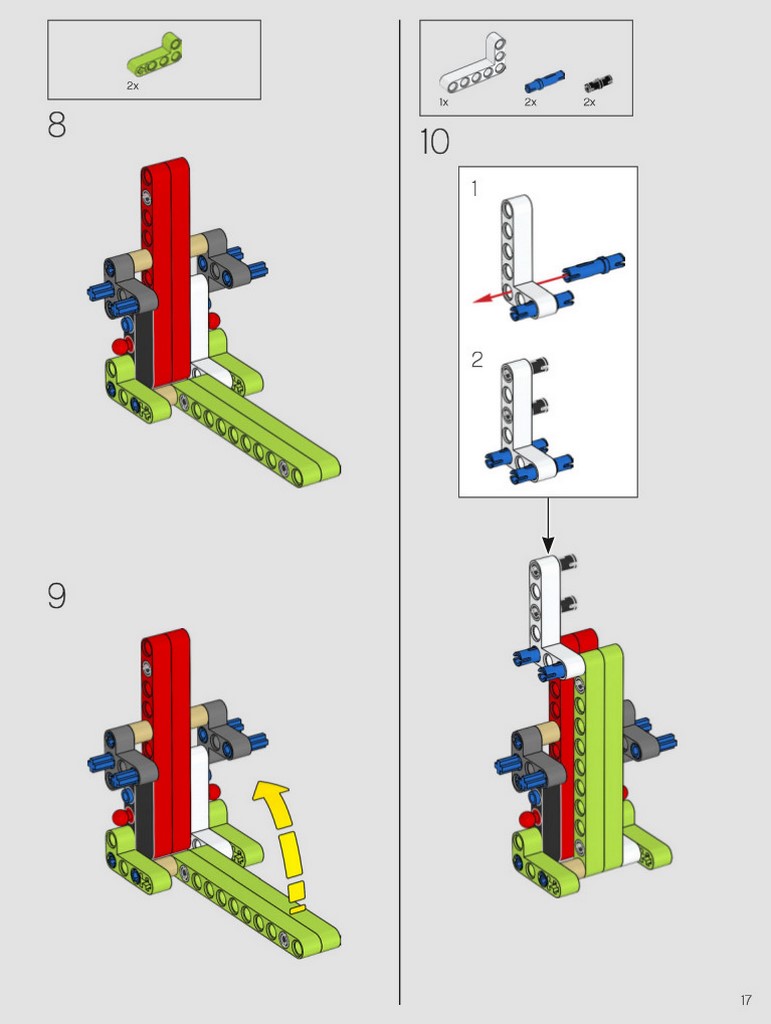 2x

8

9

1x 2x 2x

10

1

2

17