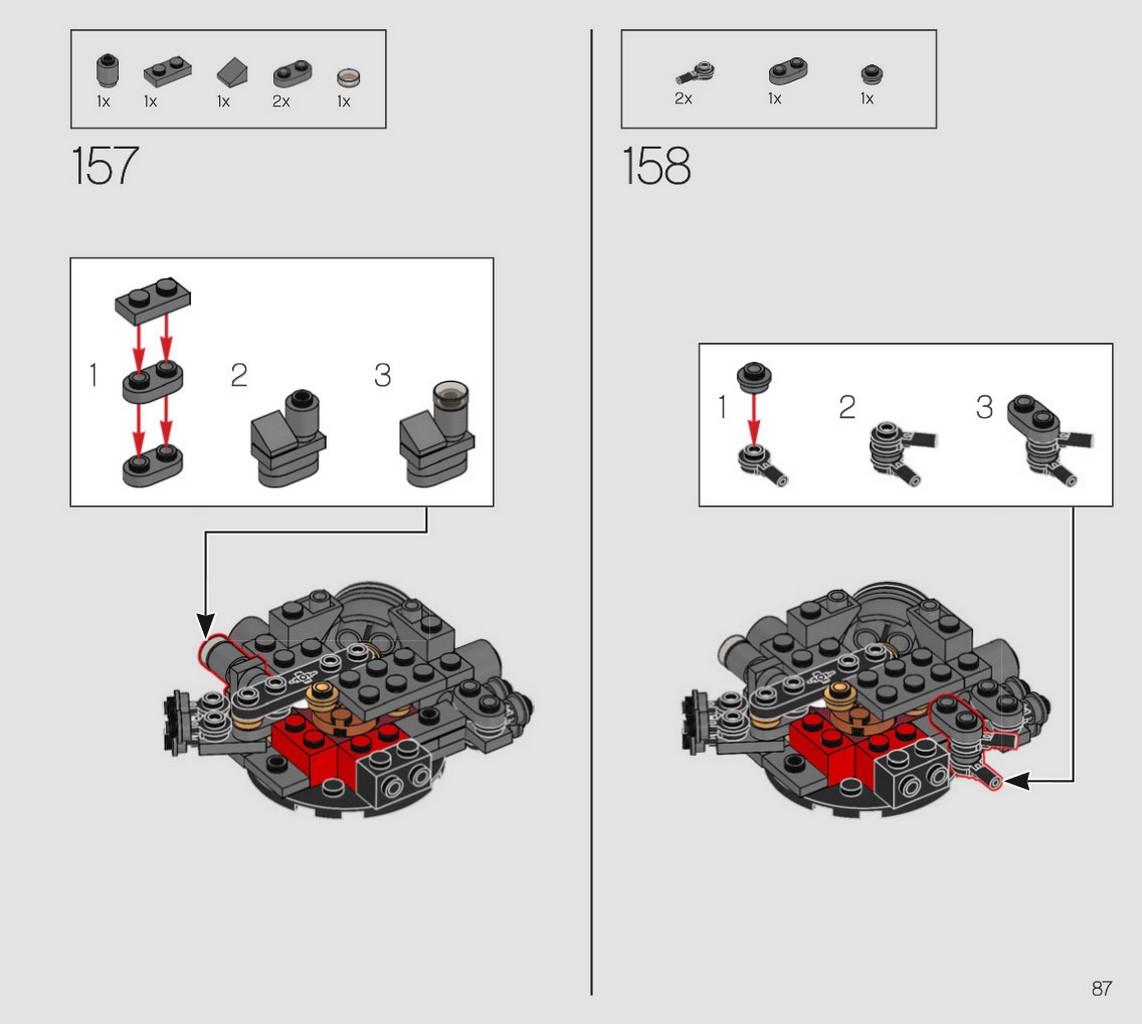 1x 1x 1x 2x 1x

157

1 2 3

2x 1x 1x

158

1 2 3

87