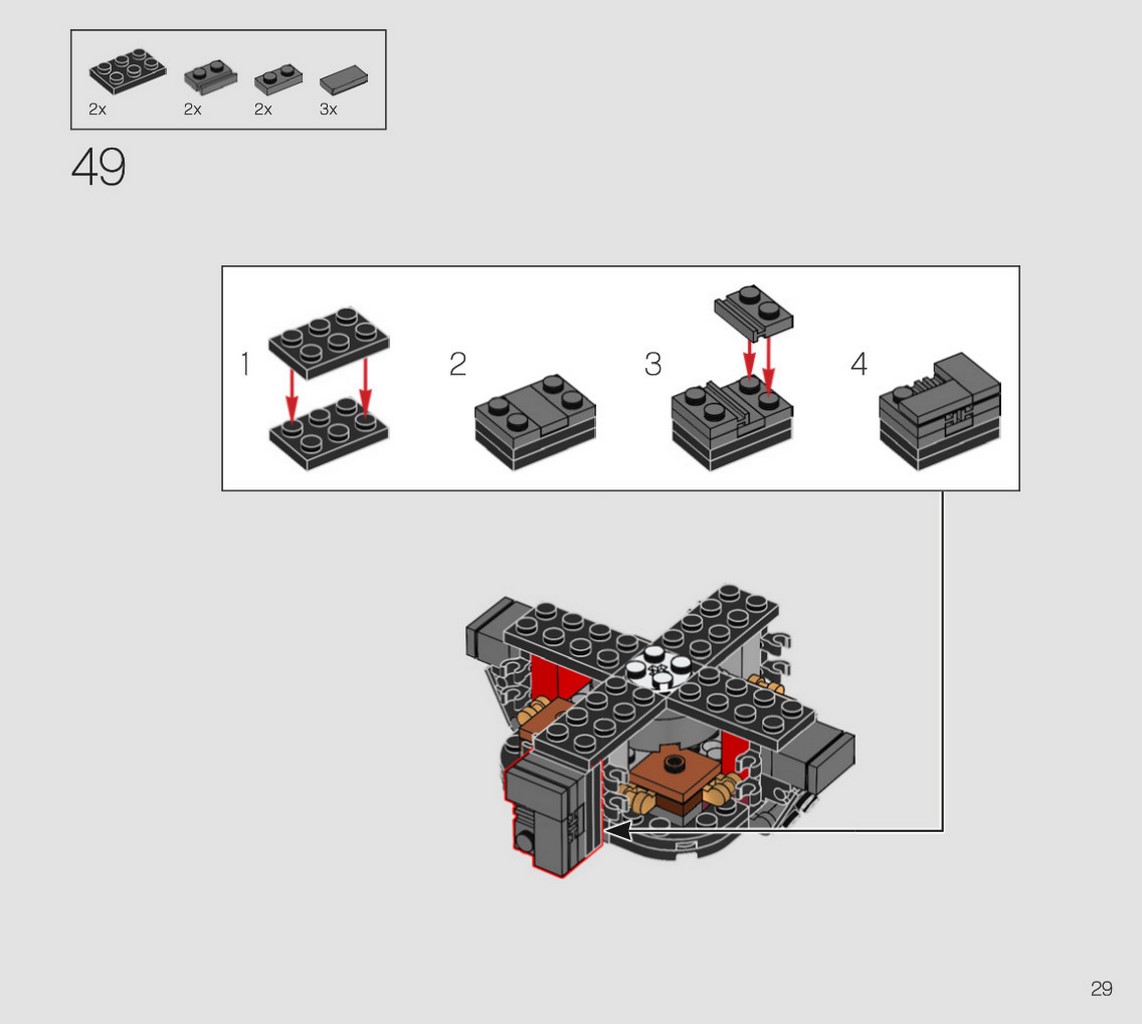 2x 2x 2x 3x

49

1

2

3

4

29