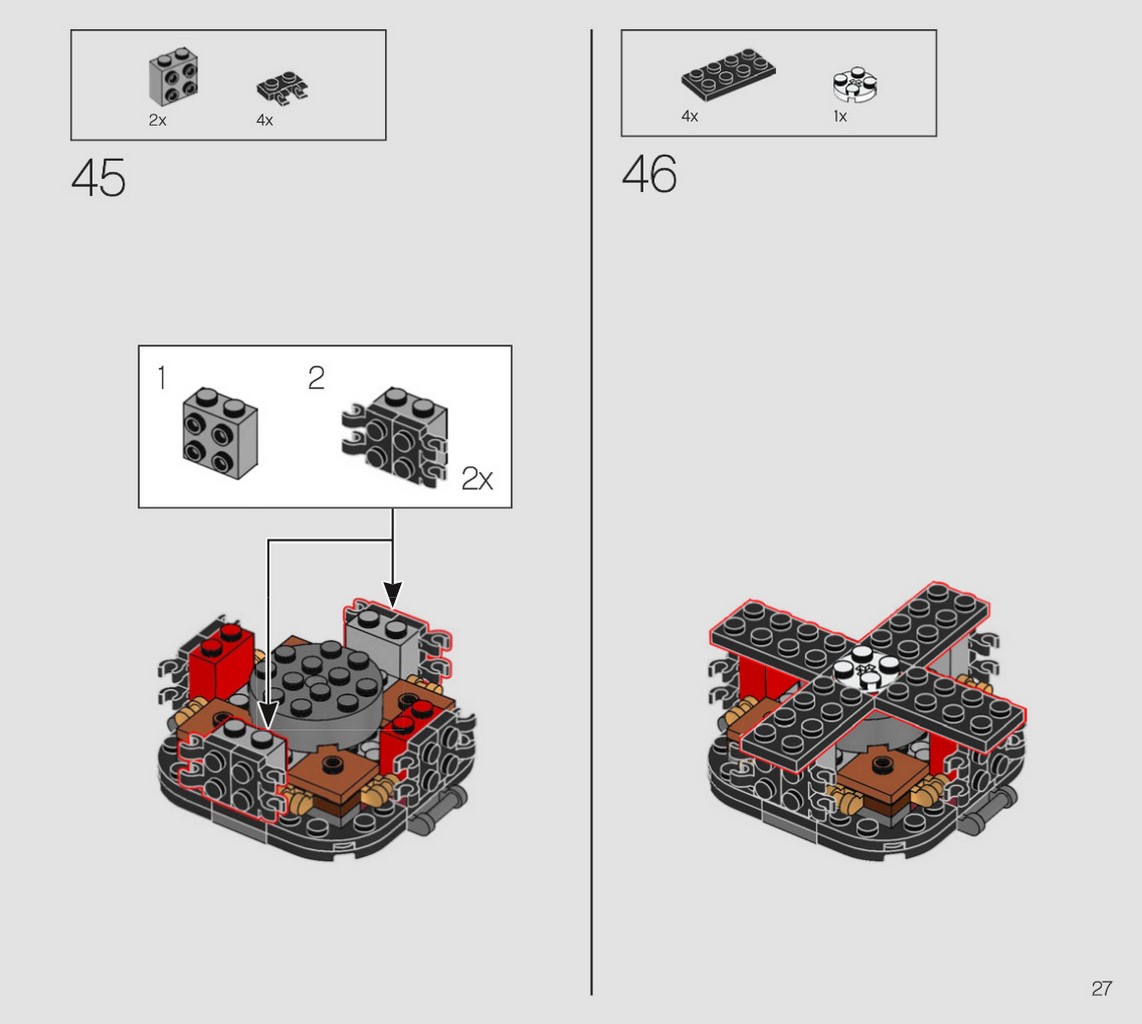 2x 4x

45

1 2

2x

4x 1x

46

27