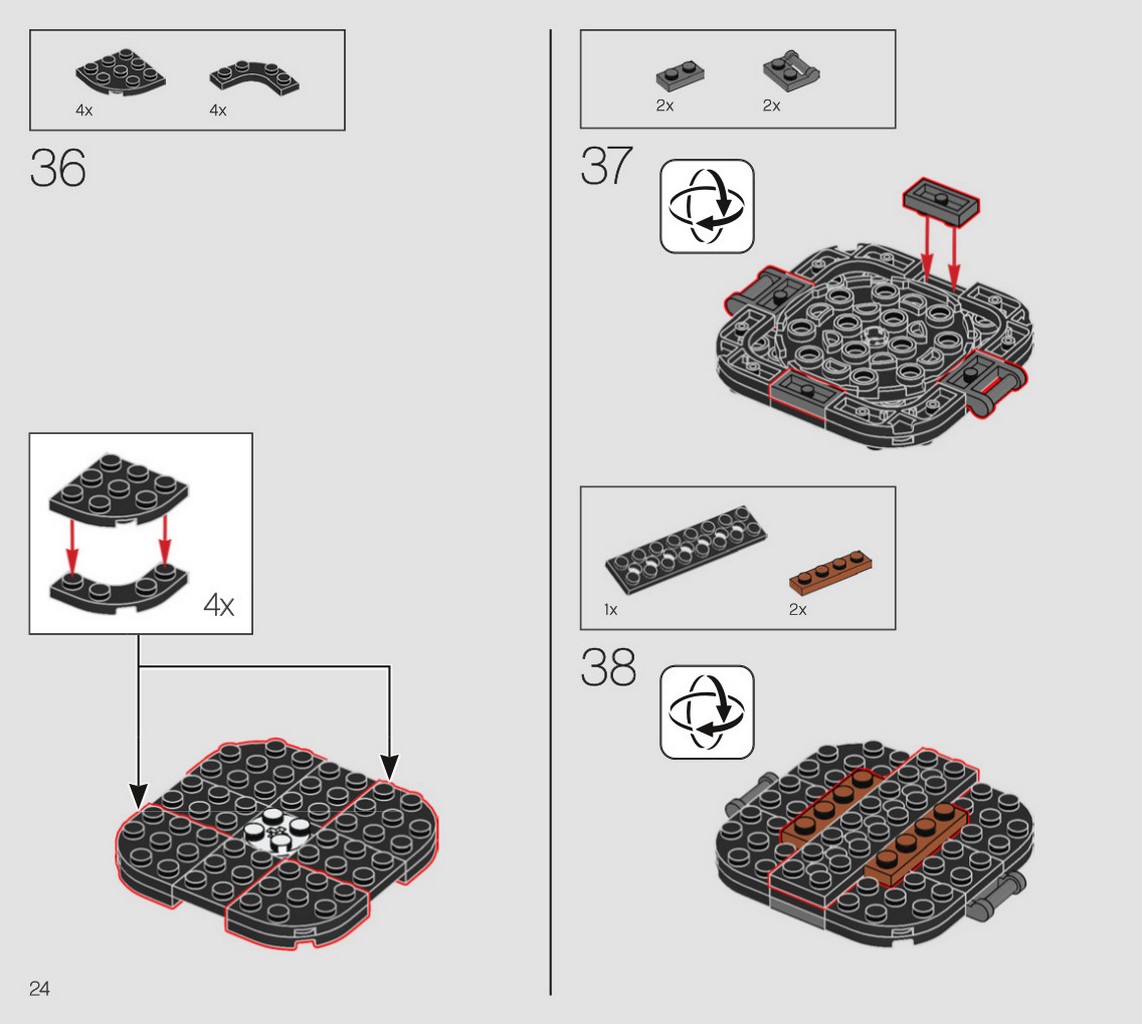 4x
4x

36

4x

24

2x
2x

37

1x
2x

38