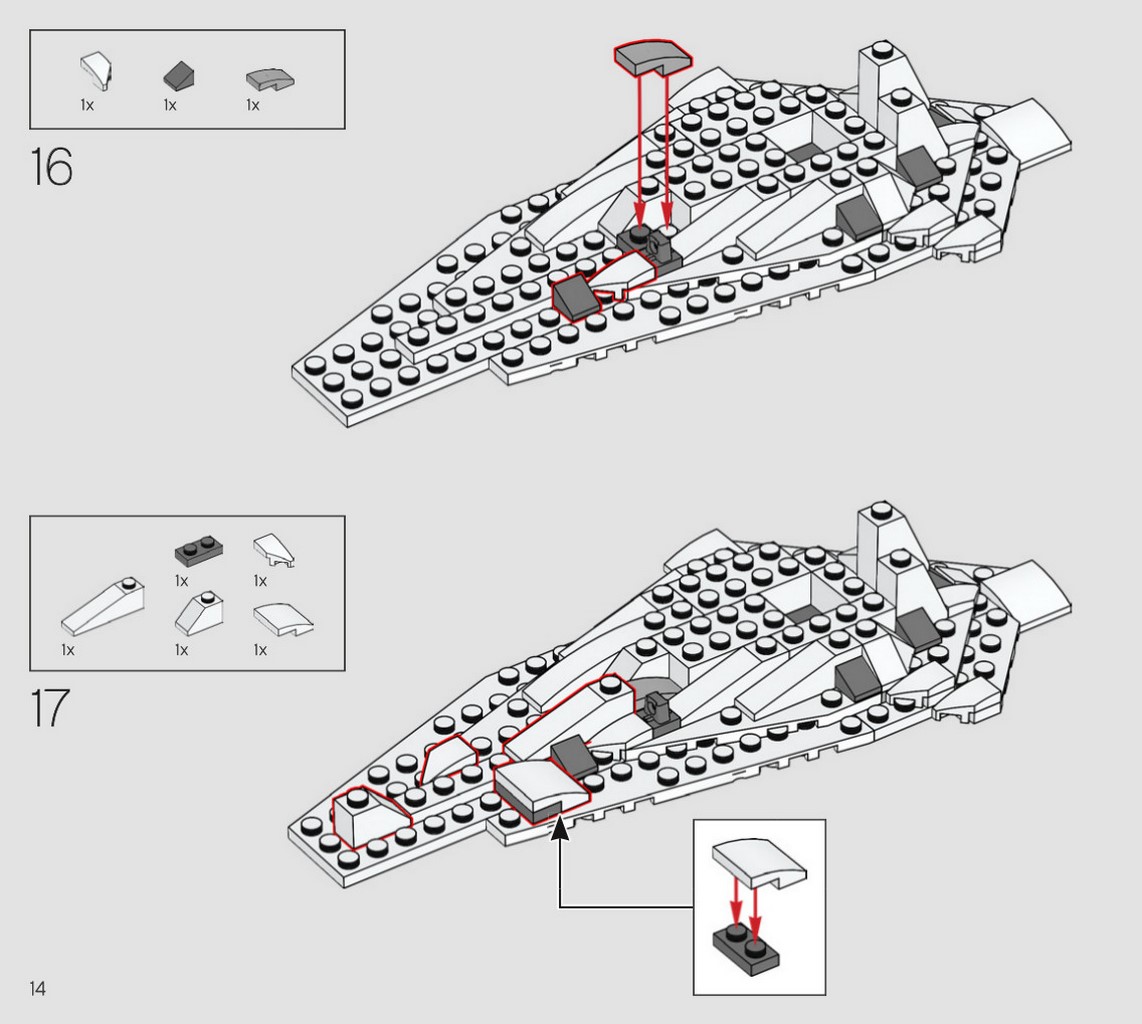 1x 1x 1x

16

1x 1x

1x 1x 1x

17

14