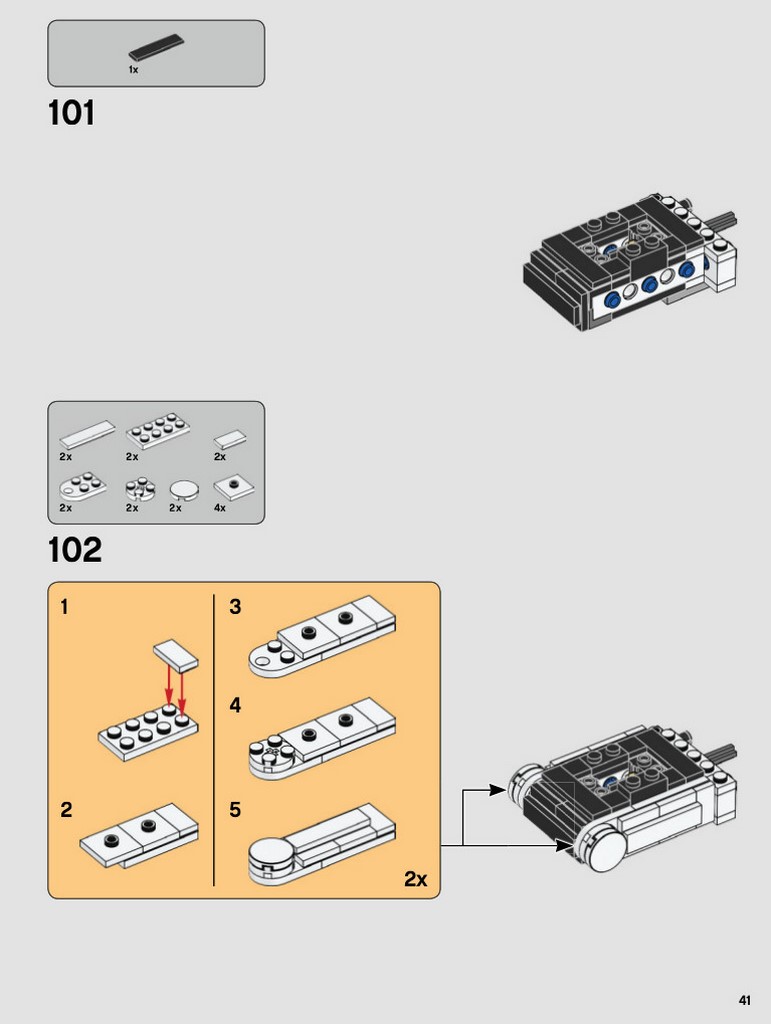 1x

101

2x 2x 2x

2x 2x 2x 4x

102

1

2

3

4

5

2x

41