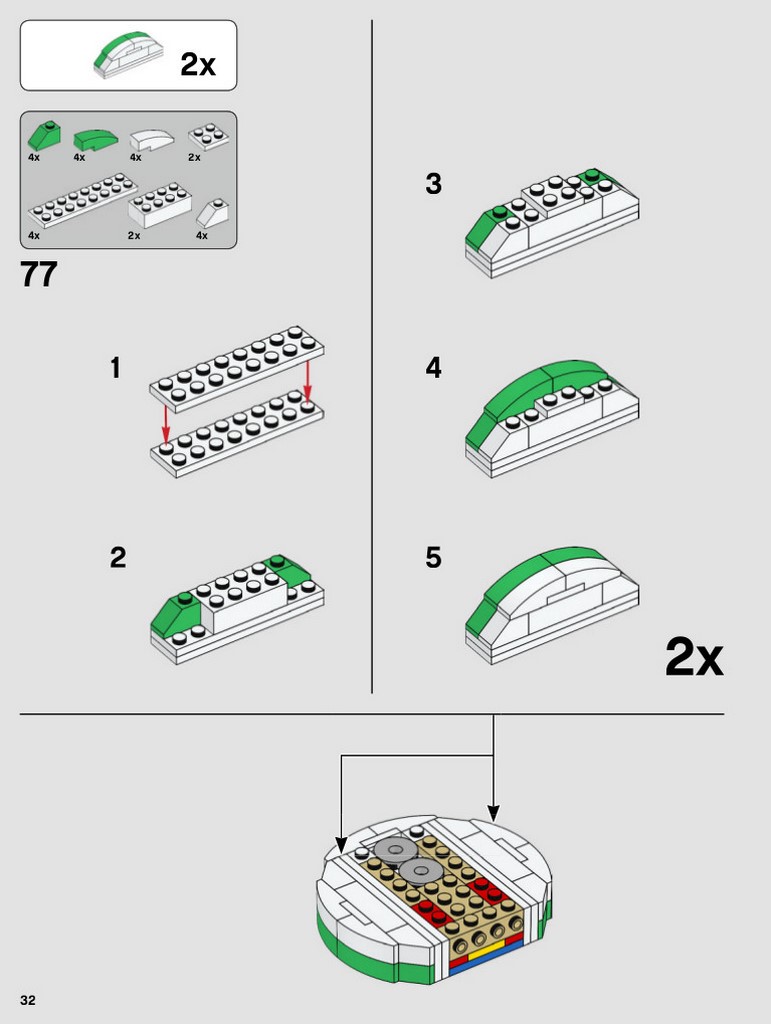 2x

4x 4x 4x 2x

4x 2x 4x

77

1

2

3

4

5

2x

32