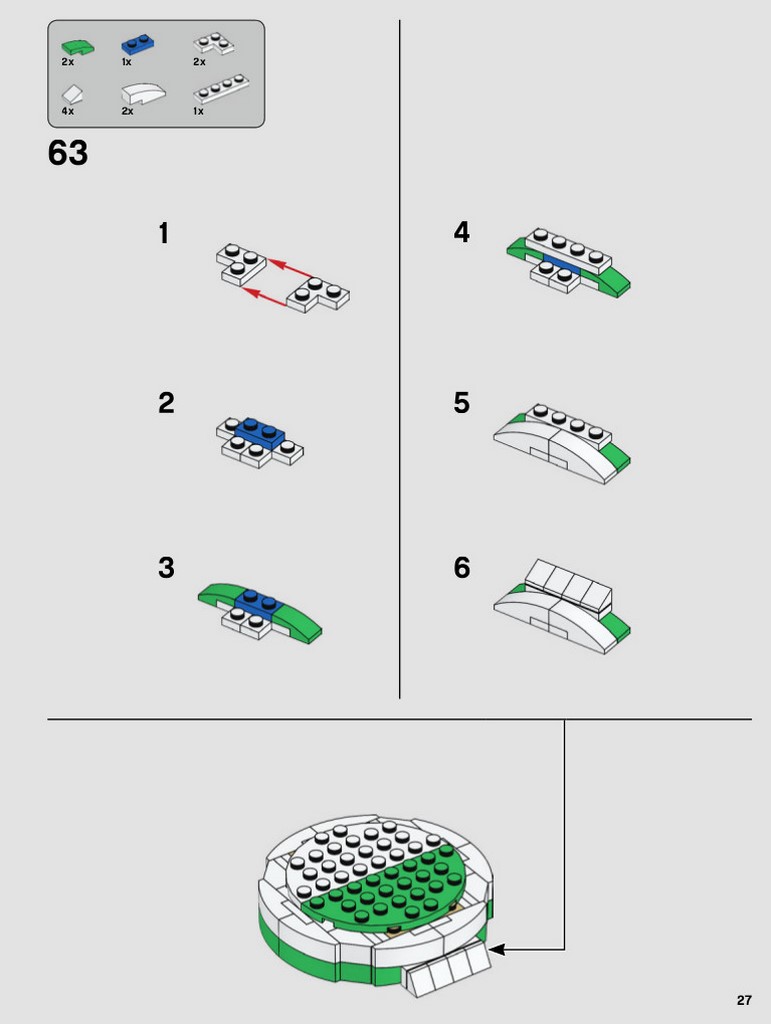 2x
1x
2x
4x
2x
1x

63

1

2

3

4

5

6

27