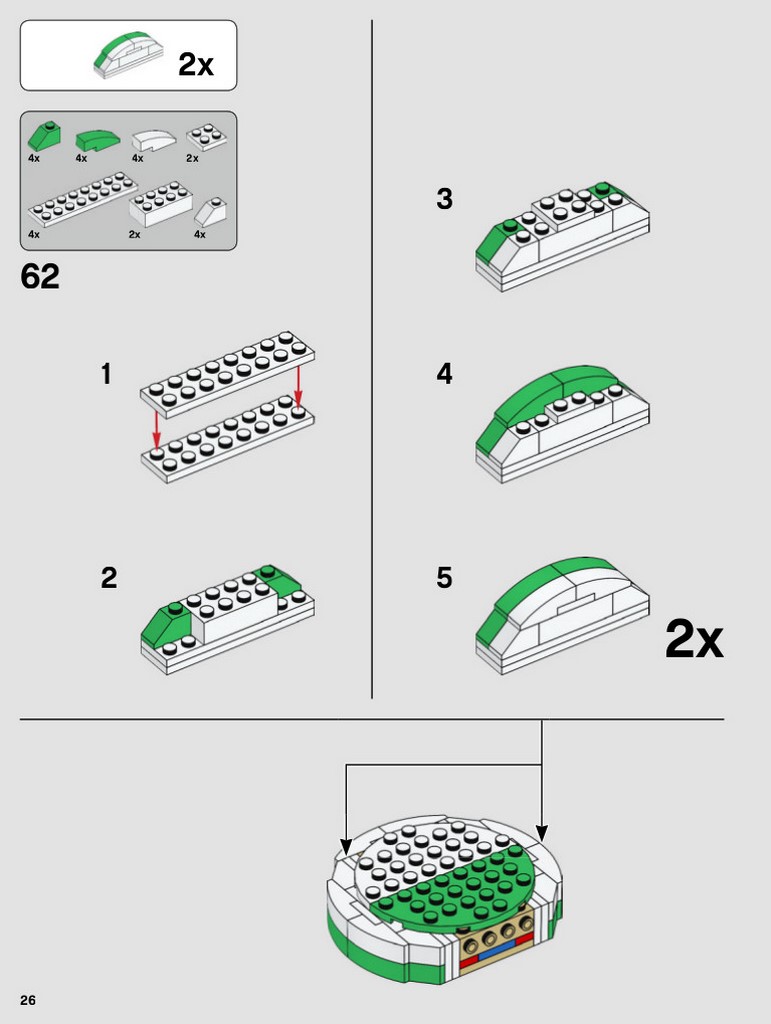 2x

4x 4x 4x 2x
4x 2x 4x

62

1

2

3

4

5

2x

26