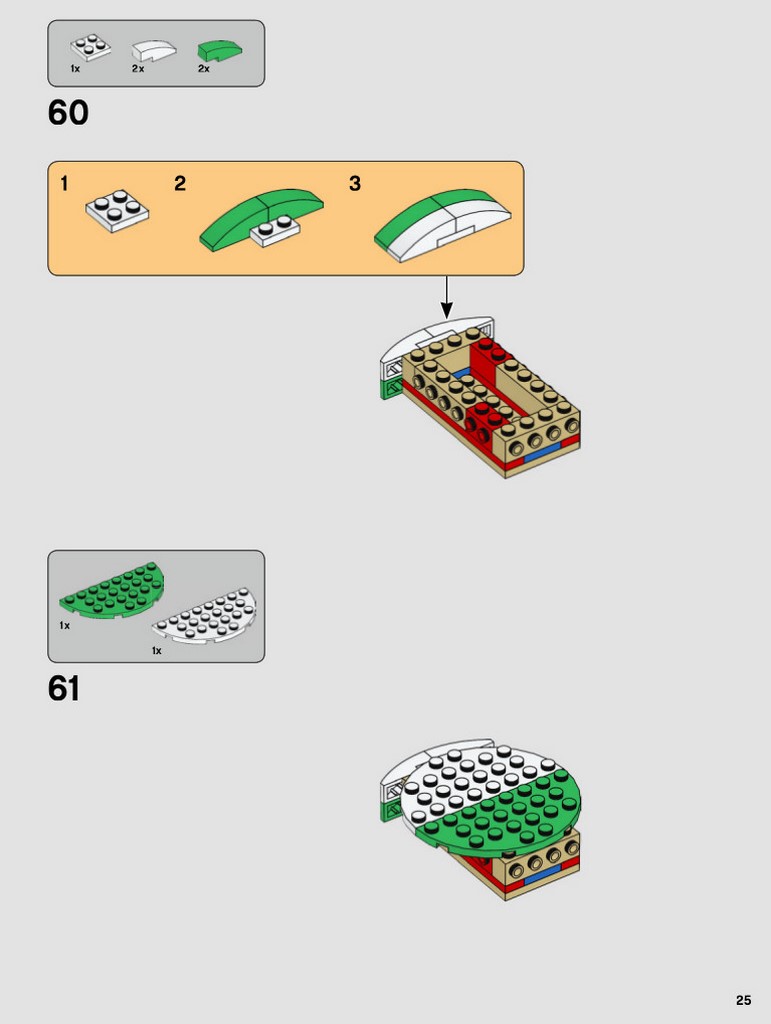 1x 2x 2x

60

1 2 3

1x

1x

61

25