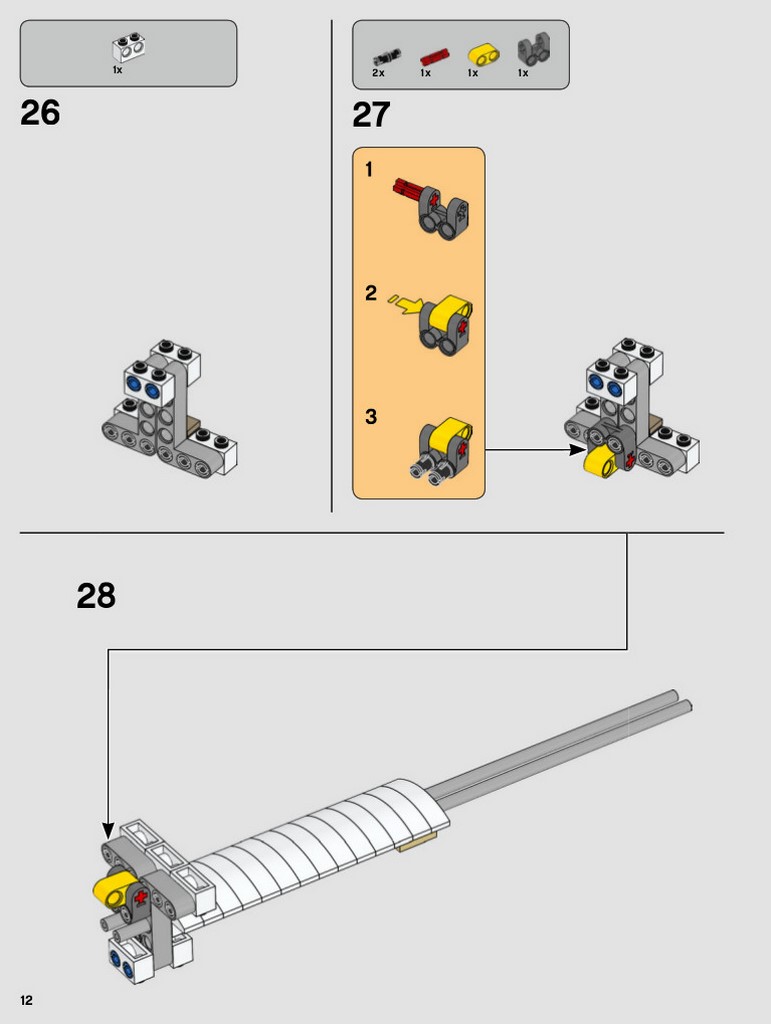 1x

26

2x 1x 1x 1x

27

1

2

3

28

12