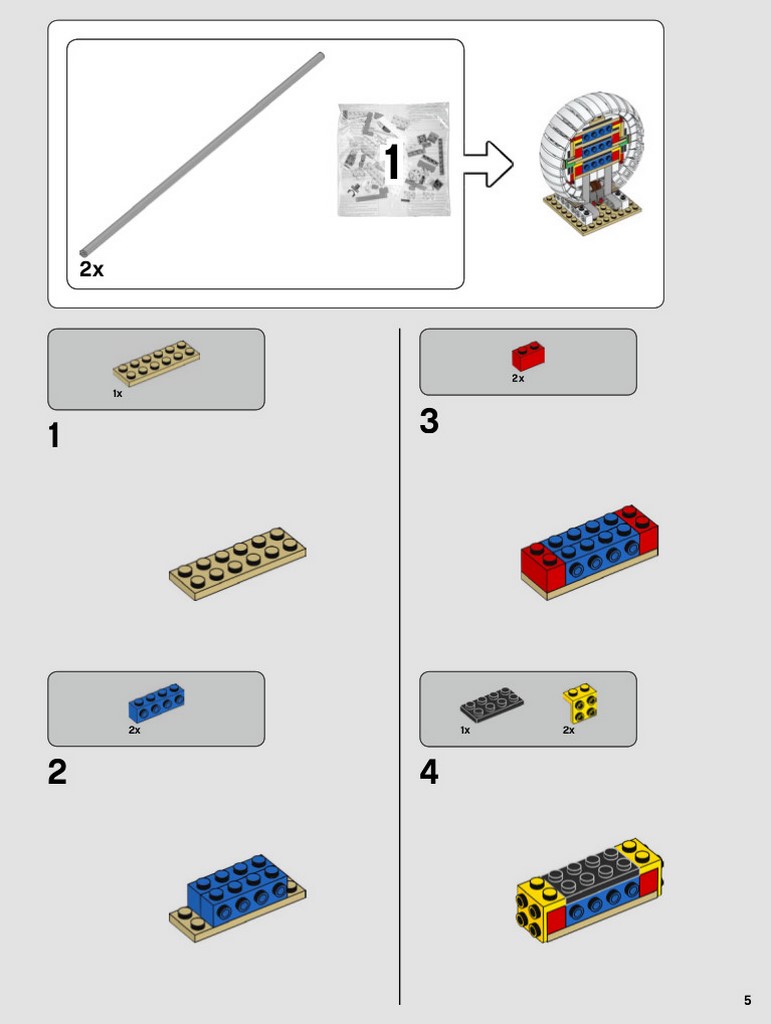 2x

1

1x

1

2x

2

2x

3

1x

2x

4

5