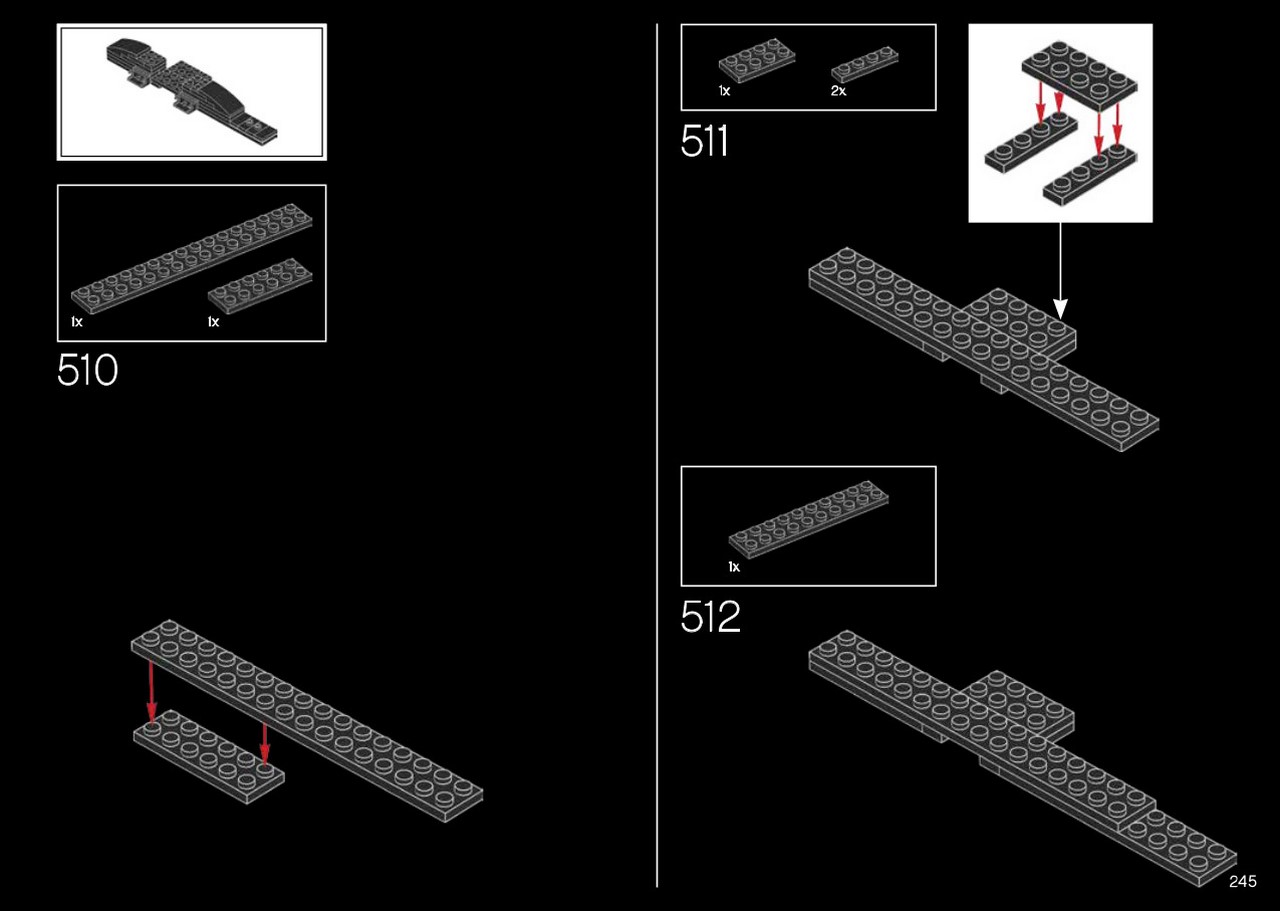 1x
1x
510

1x
2x
511

1x
512

245