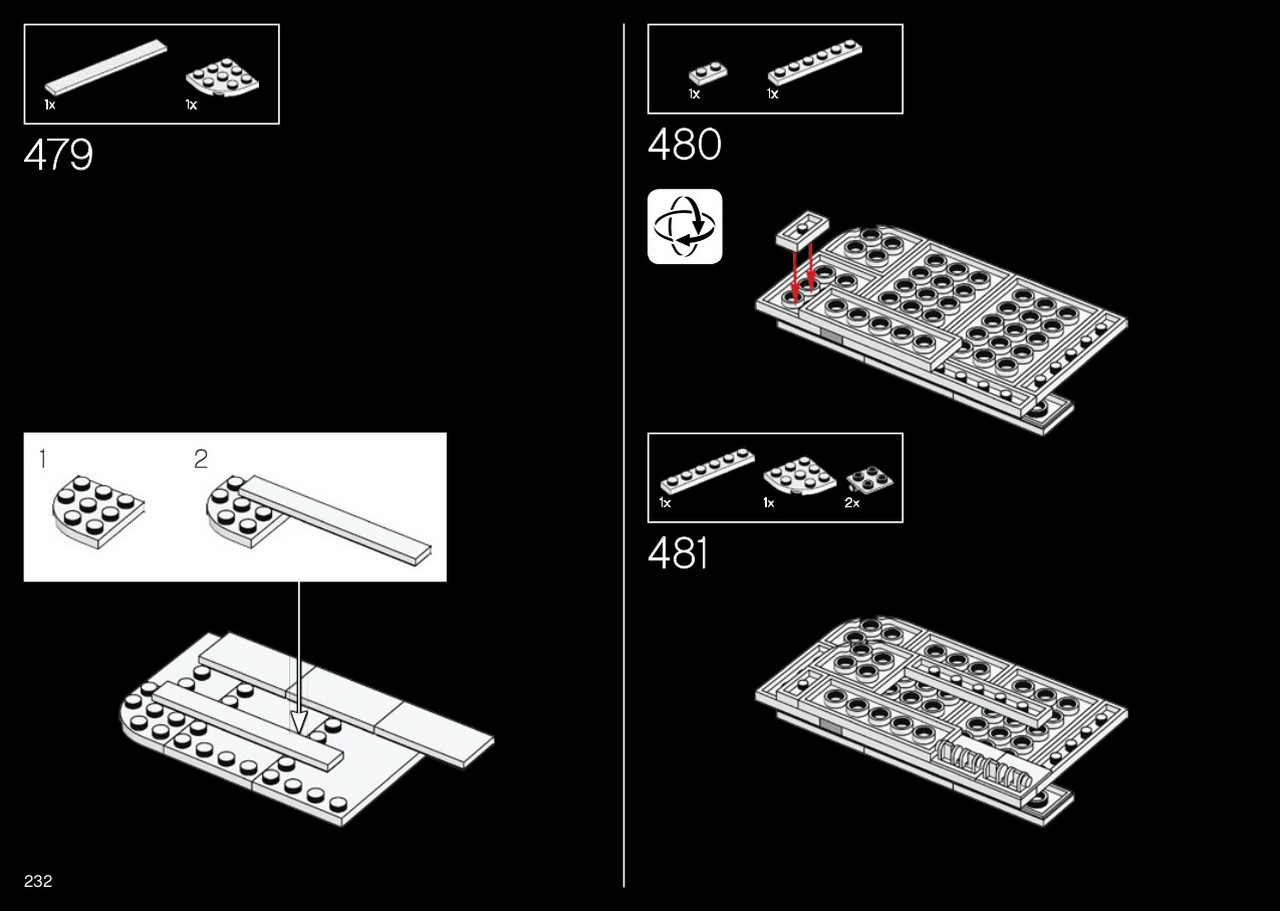 1x 1x

479

1 2

232

1x 1x

480

1x 1x 2x

481