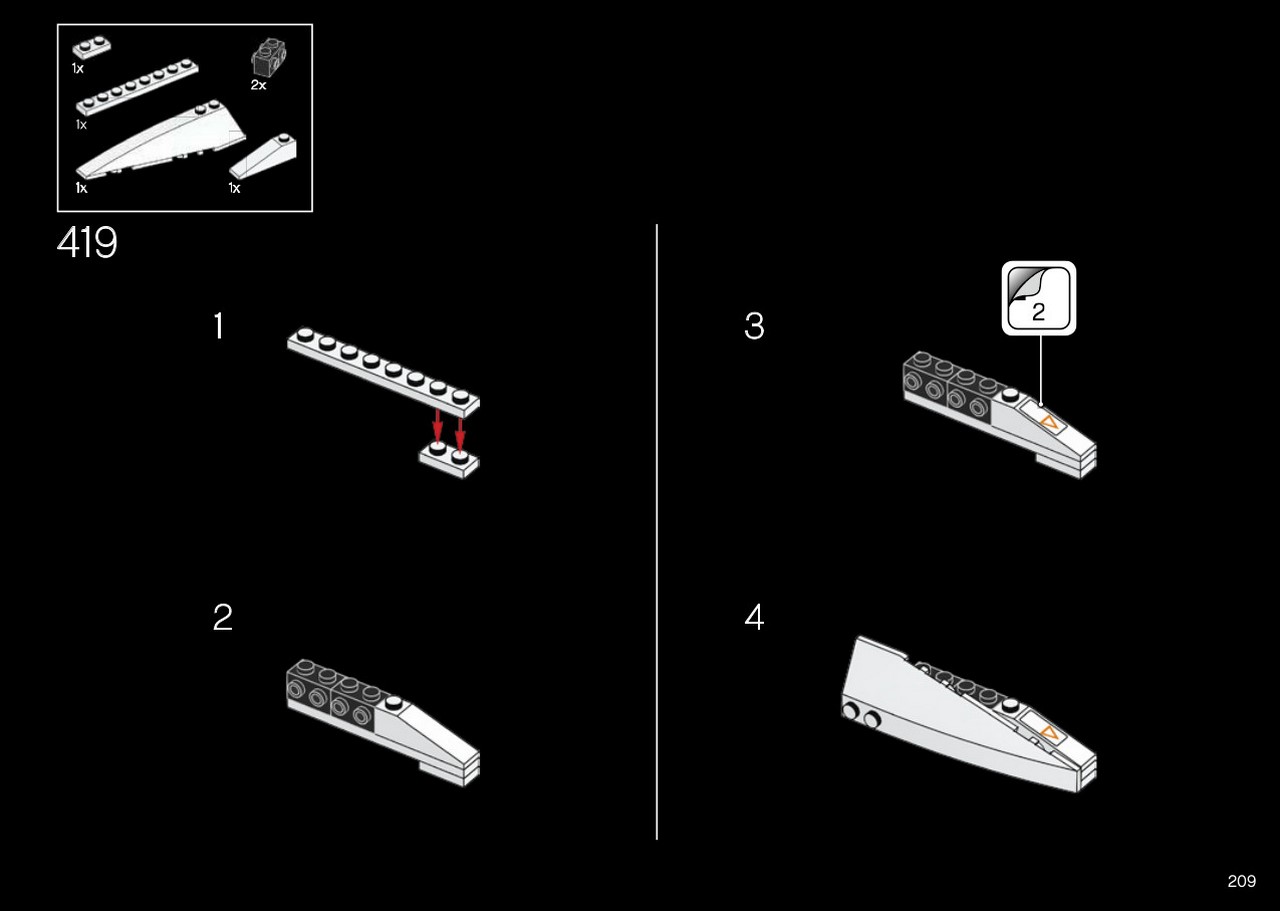 1x
2x
1x
1x
1x

419

1

2

3

2

4

209