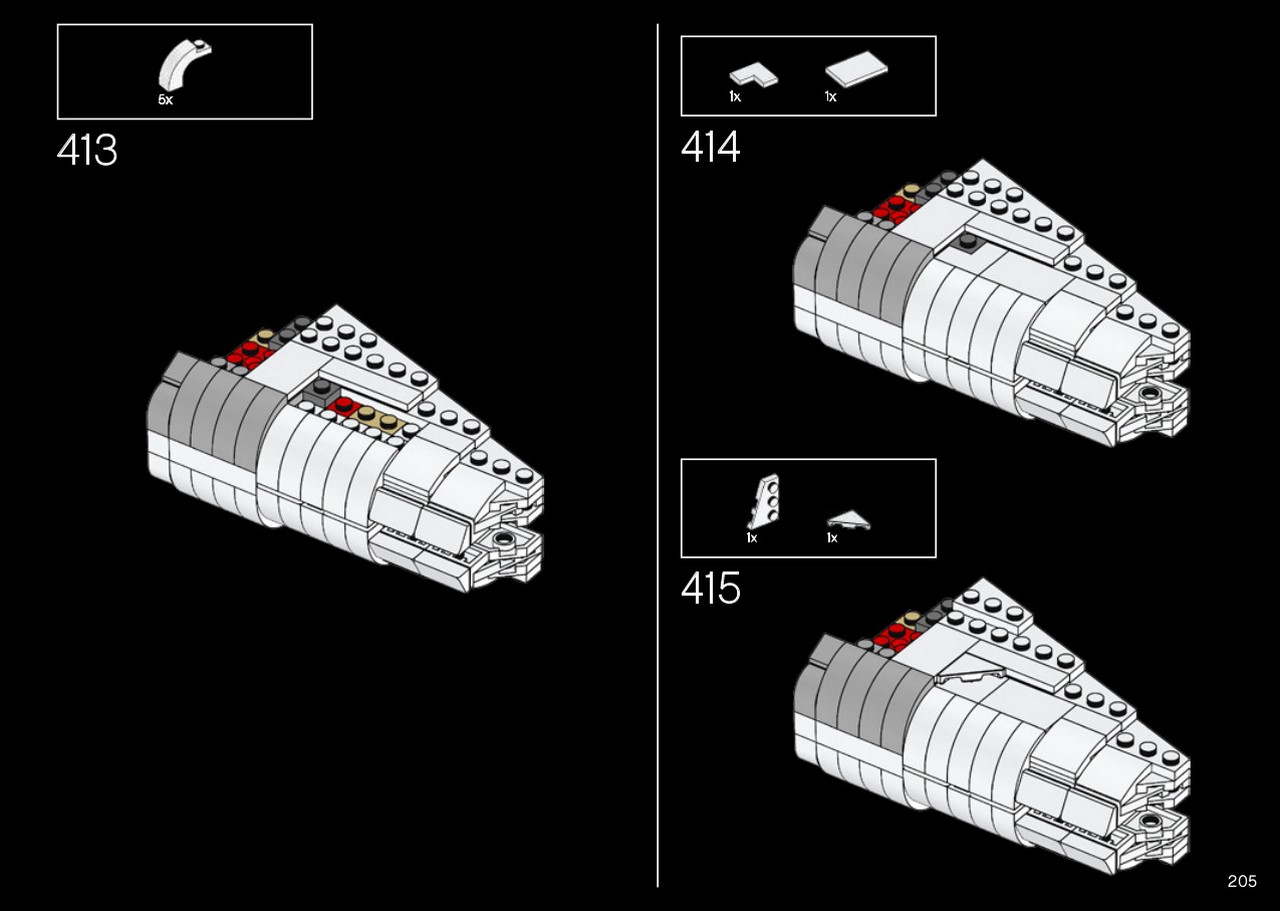 5x

413

1x 1x

414

1x 1x

415

205