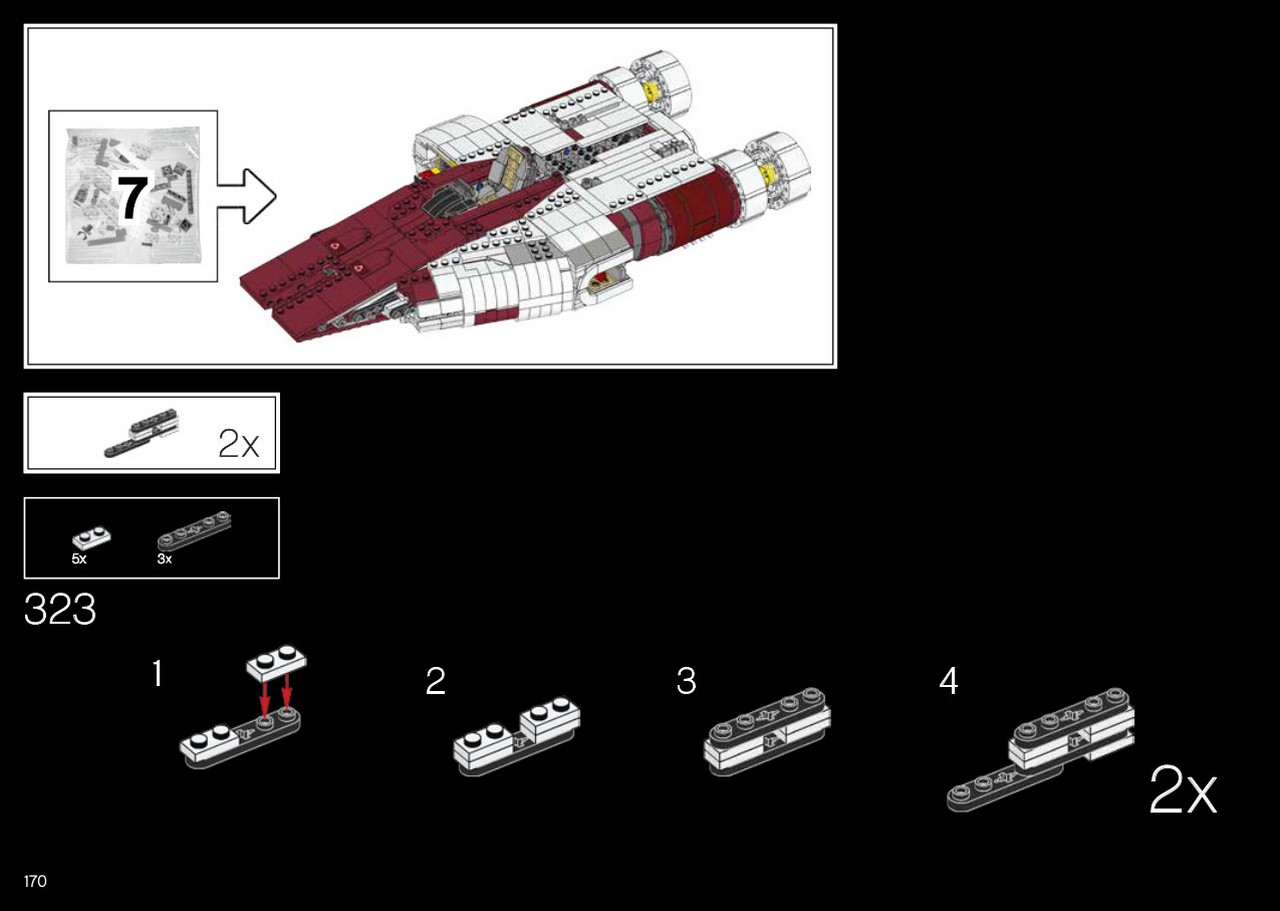 7

2x

5x 3x

323

1

2

3

4

2x

170